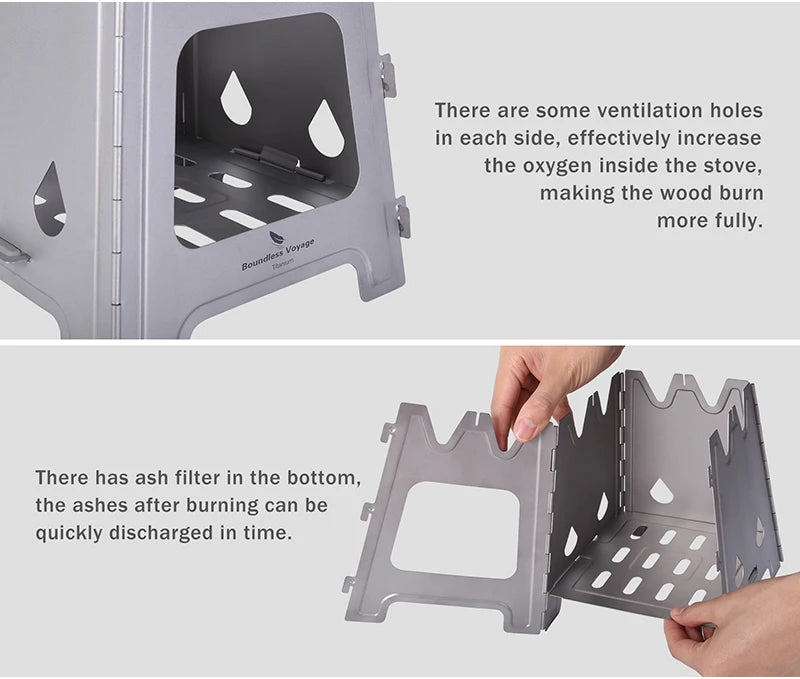 Boundless Voyage
Titanium

There are some ventilation holes in each side, effectively increase the oxygen inside the stove, making the wood burn more fully.

There has ash filter in the bottom, the ashes after burning can be quickly discharged in time.