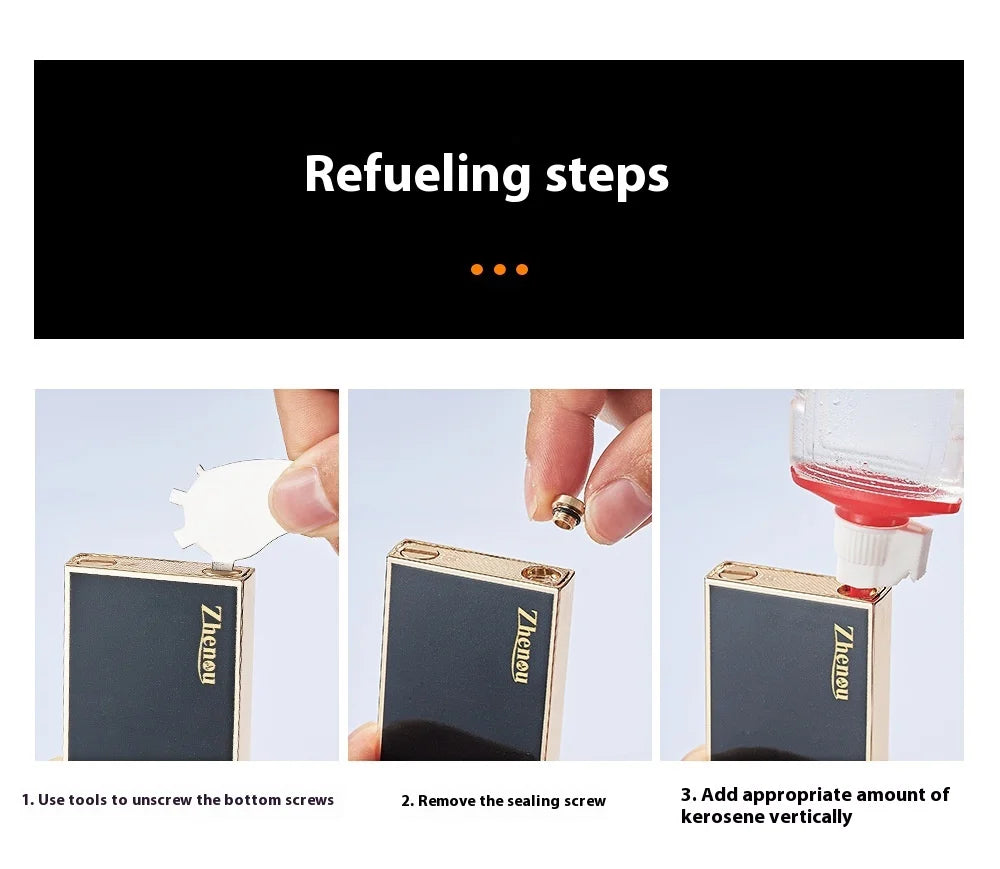 Refueling steps

Zhenou

Zhenou

Zhenou

1. Use tools to unscrew the bottom screws

2. Remove the sealing screw

3. Add appropriate amount of kerosene vertically