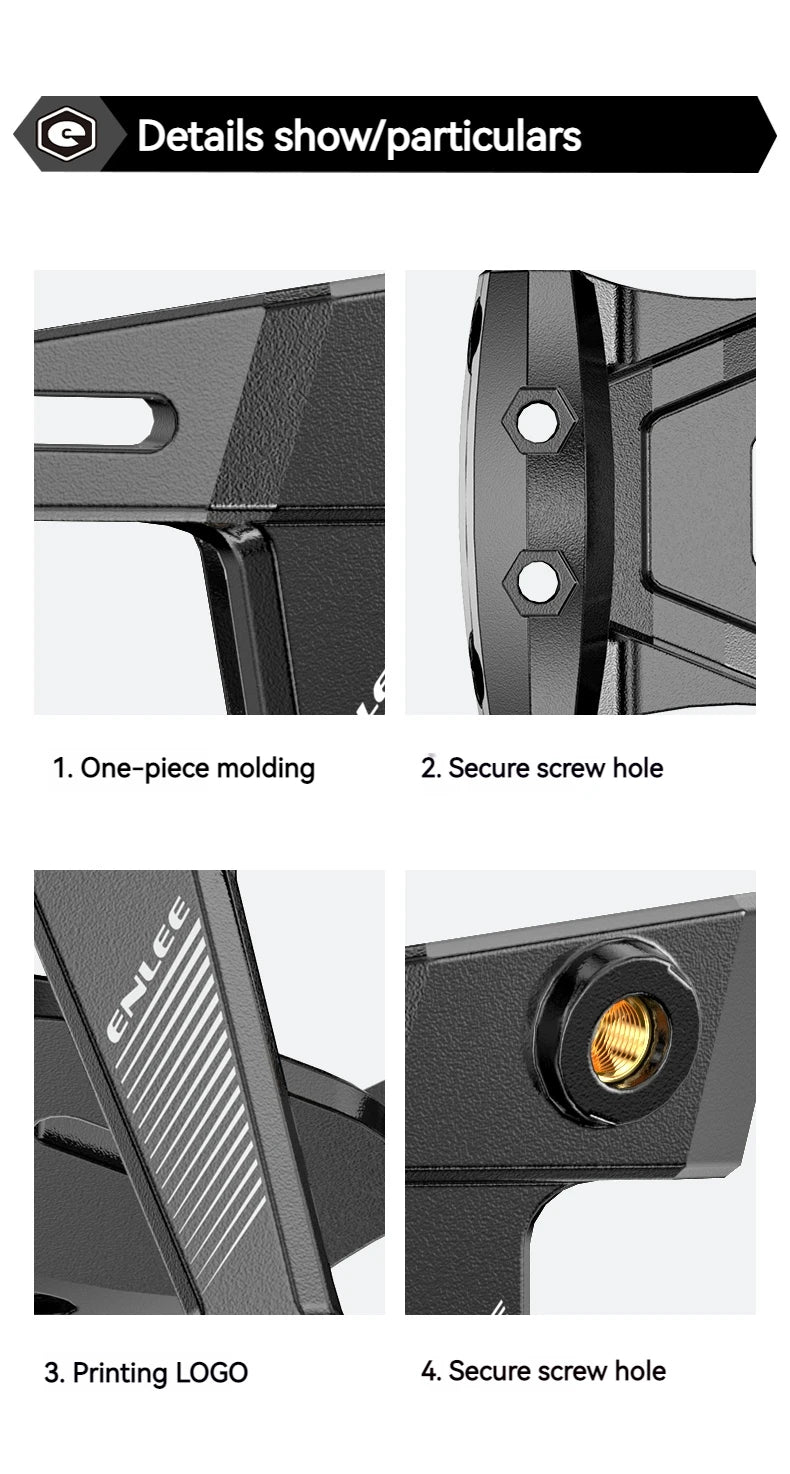 Details show/particulars

1. One-piece molding

2. Secure screw hole

ENLEE

3. Printing LOGO

4. Secure screw hole