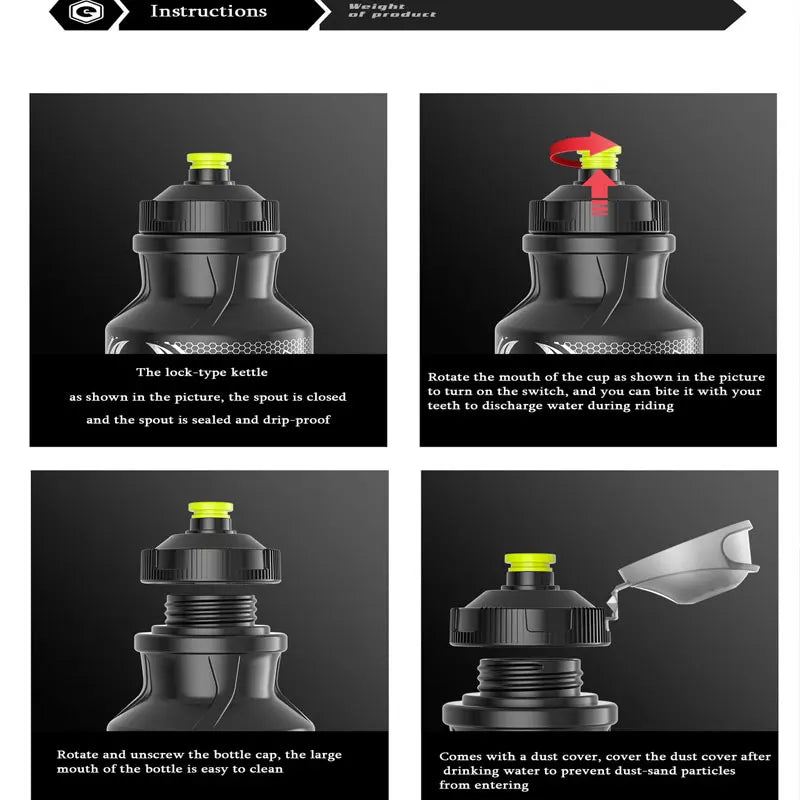 Instructions

Weight of product

The lock-type kettle
as shown in the picture, the spout is closed
and the spout is sealed and drip-proof

Rotate the mouth of the cup as shown in the picture to turn on the switch, and you can bite it with your teeth to discharge water during riding

Rotate and unscrew the bottle cap, the large mouth of the bottle is easy to clean

Comes with a dust cover, cover the dust cover after drinking water to prevent dust-sand particles from entering