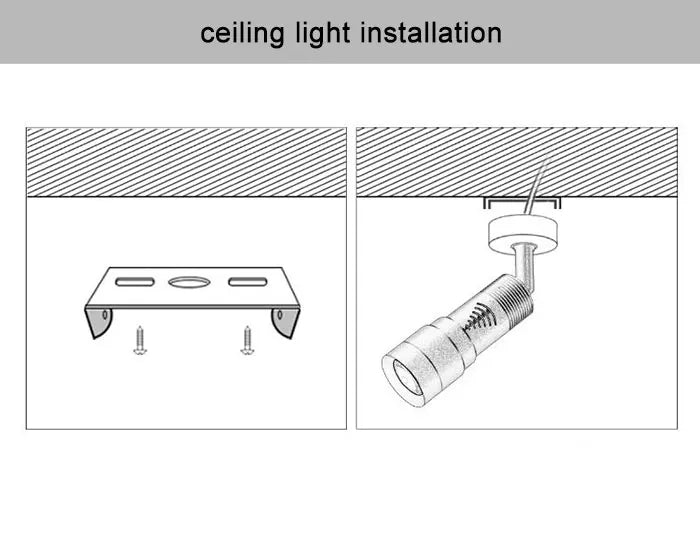 ceiling light installation