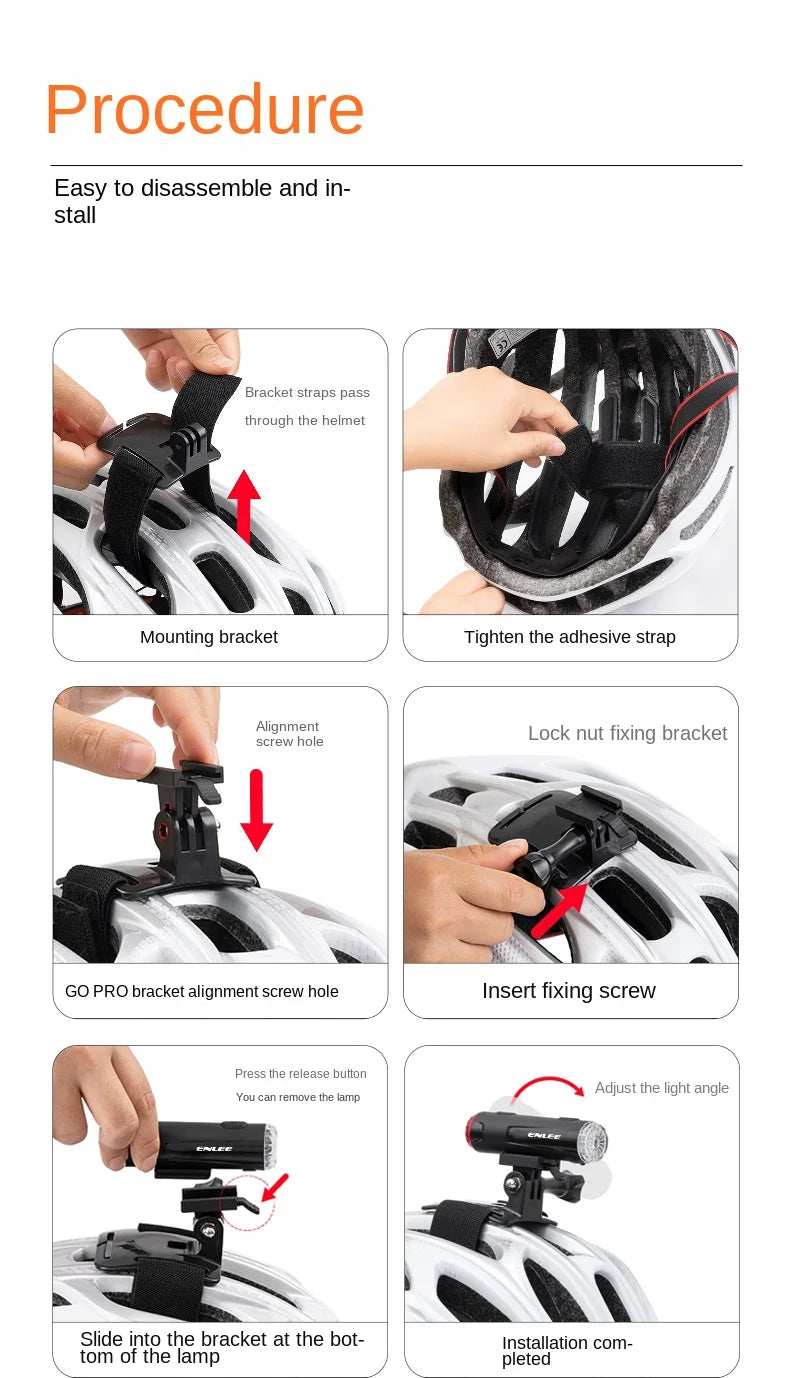 Procedure

Easy to disassemble and install

Bracket straps pass through the helmet

Mounting bracket

Tighten the adhesive strap

Alignment screw hole

GO PRO bracket alignment screw hole

Lock nut fixing bracket

Insert fixing screw

Press the release button
You can remove the lamp

ENLEE

Slide into the bracket at the bottom of the lamp

Adjust the light angle

ENLEE

Installation completed