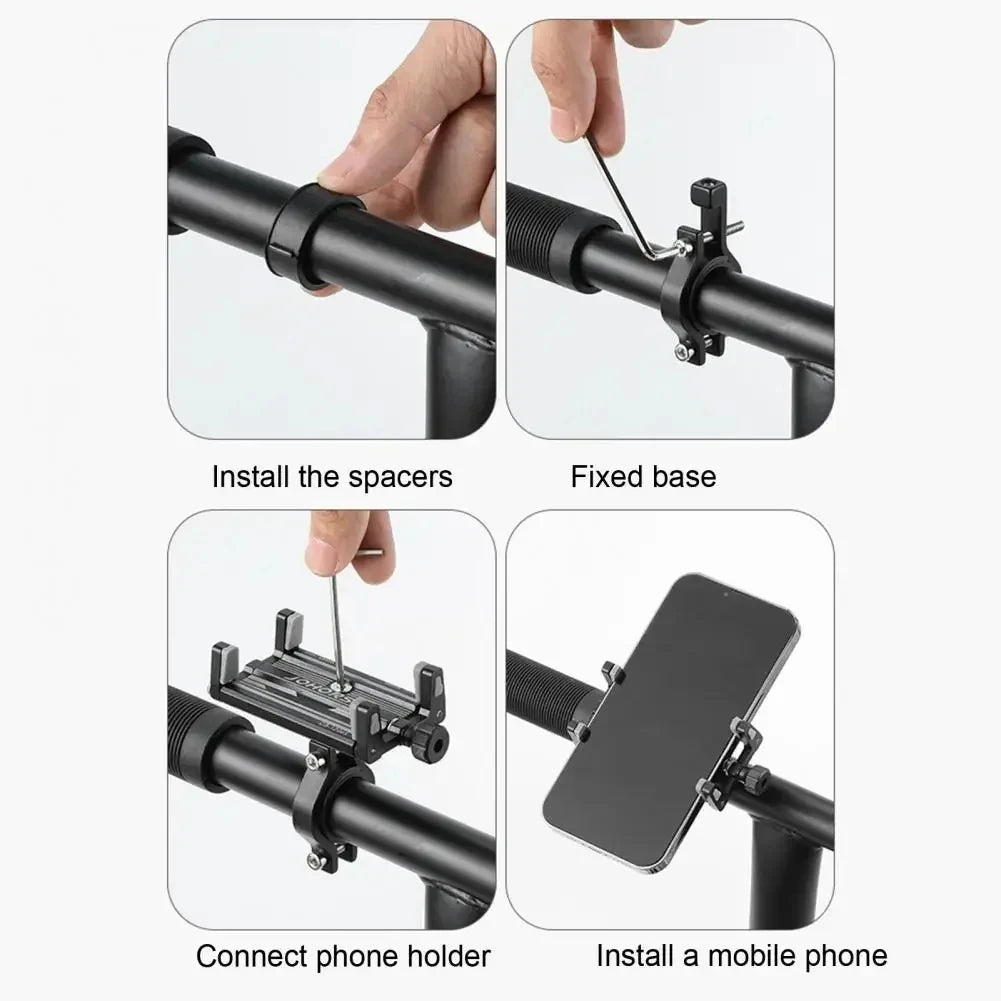 Install the spacers

Fixed base

JOHOME

Connect phone holder

Install a mobile phone