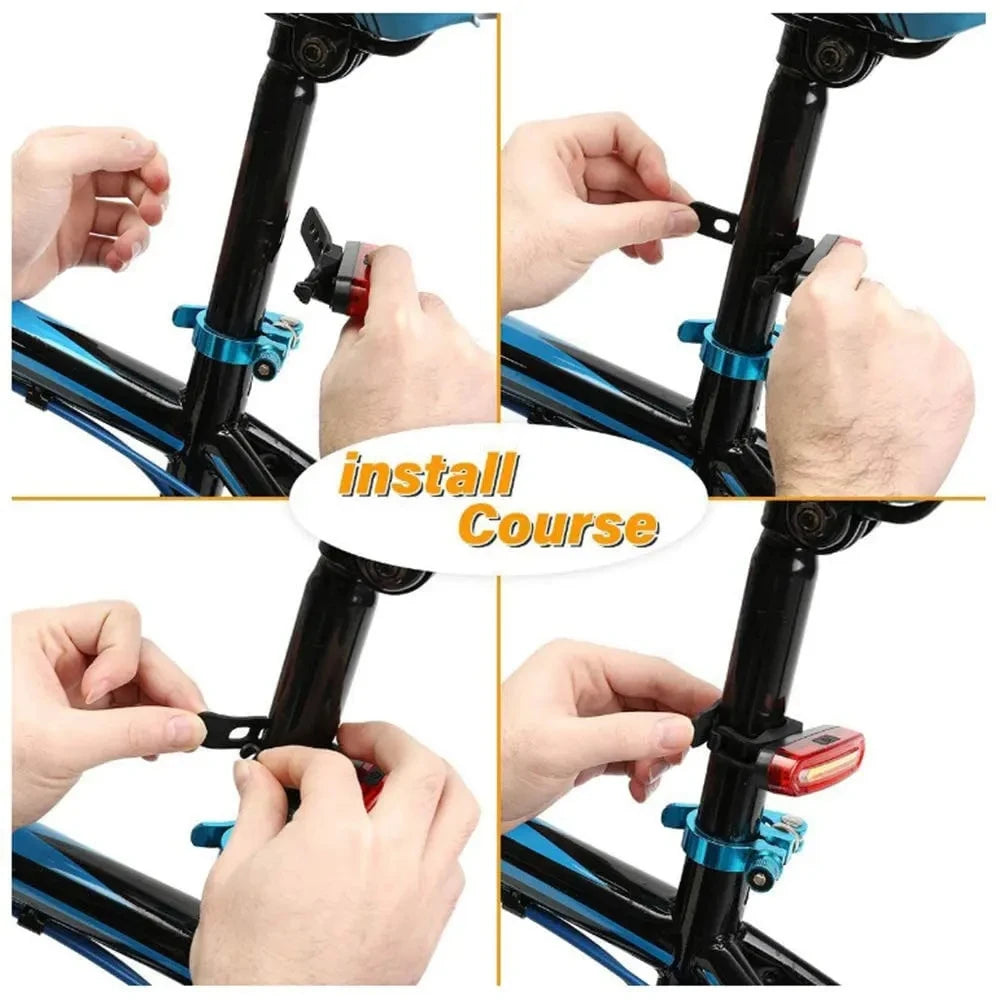 install
Course