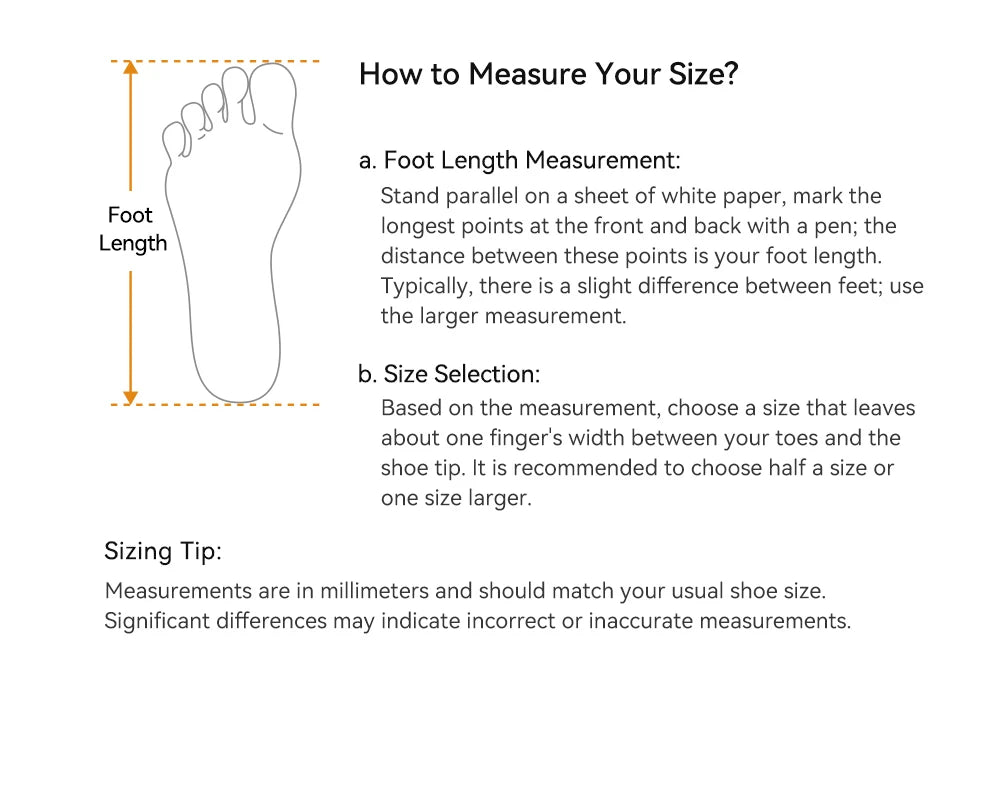 Foot Length

How to Measure Your Size?

a. Foot Length Measurement:
Stand parallel on a sheet of white paper, mark the longest points at the front and back with a pen; the distance between these points is your foot length. Typically, there is a slight difference between feet; use the larger measurement.

b. Size Selection:
Based on the measurement, choose a size that leaves about one finger's width between your toes and the shoe tip. It is recommended to choose half a size or one size larger.

Sizing Tip:
Measurements are in millimeters and should match your usual shoe size. Significant differences may indicate incorrect or inaccurate measurements.