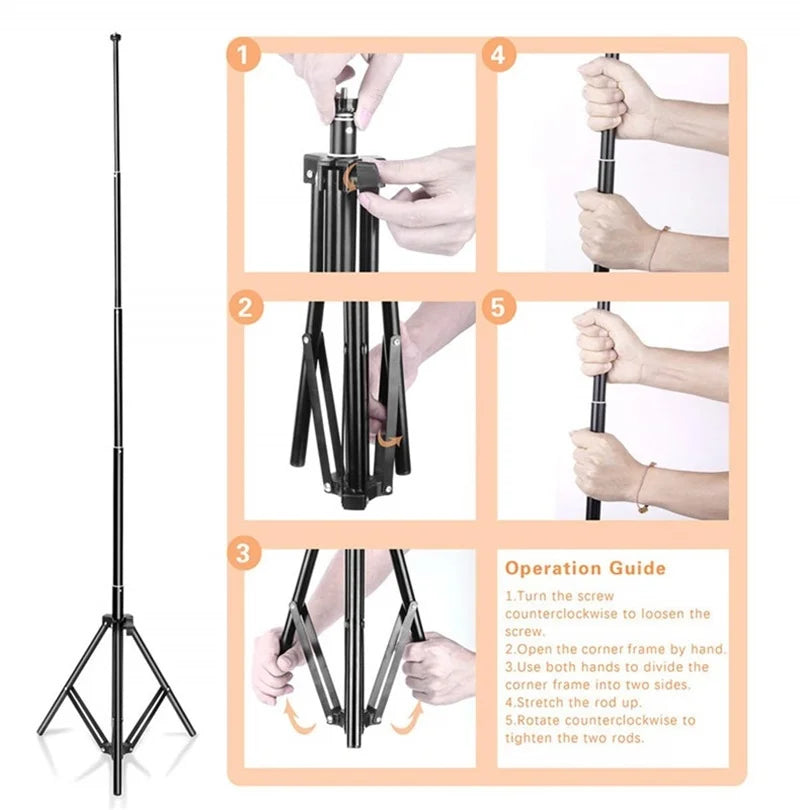 1

4

2

5

3

Operation Guide

1.Turn the screw counterclockwise to loosen the screw.
2.Open the corner frame by hand.
3.Use both hands to divide the corner frame into two sides.
4.Stretch the rod up.
5.Rotate counterclockwise to tighten the two rods.