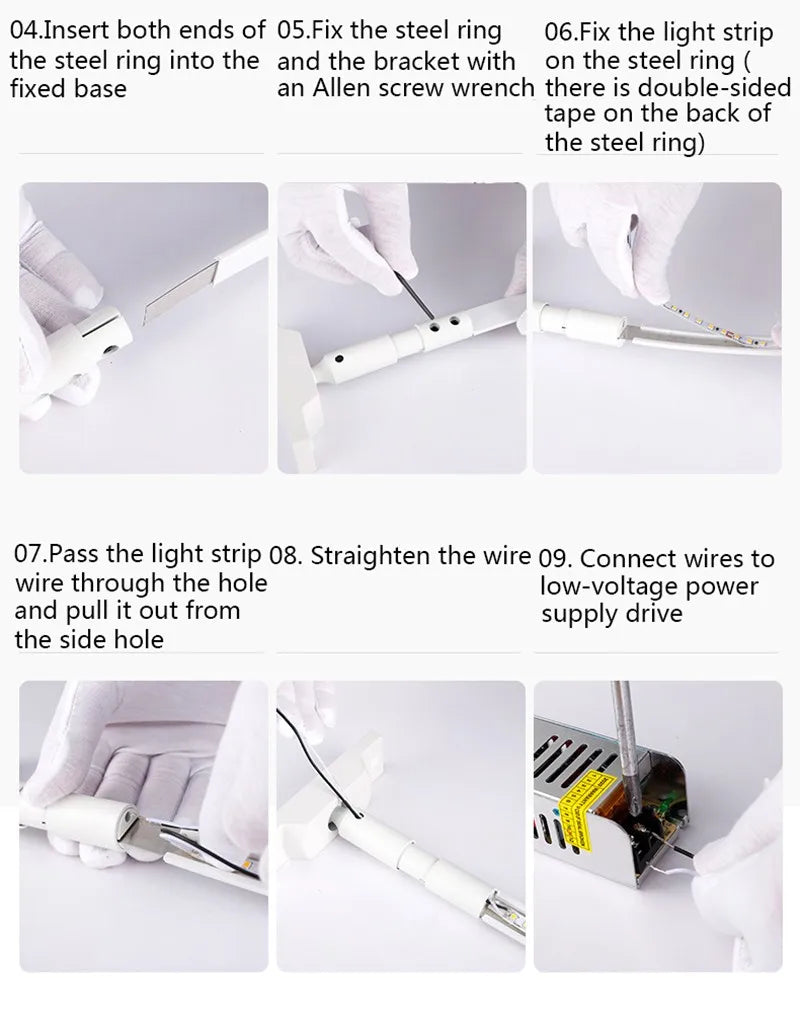 04.Insert both ends of the steel ring into the fixed base

05.Fix the steel ring and the bracket with an Allen screw wrench

06.Fix the light strip on the steel ring ( there is double-sided tape on the back of the steel ring)

07.Pass the light strip wire through the hole and pull it out from the side hole

08. Straighten the wire

09. Connect wires to low-voltage power supply drive