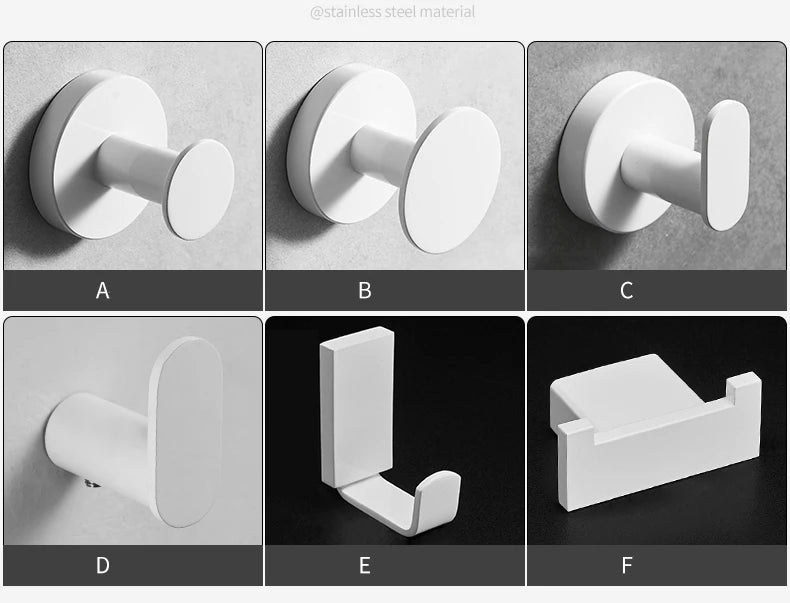 @stainless steel material

A

B

C

D

E

F