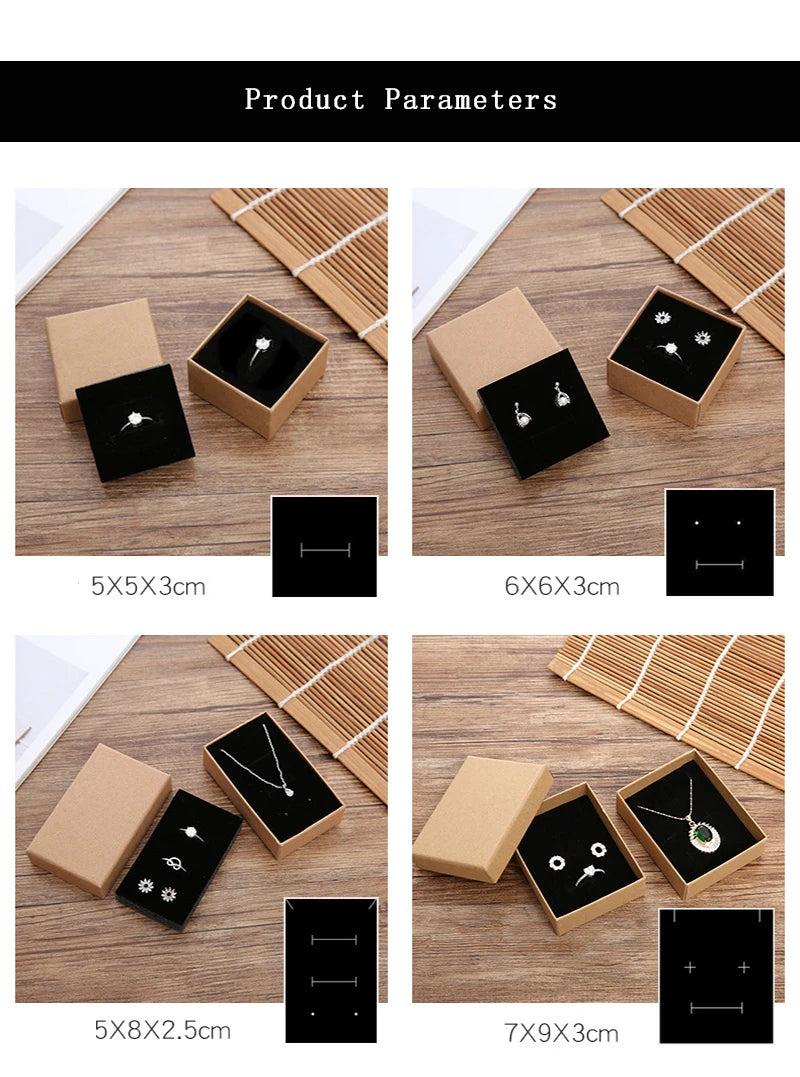 Product Parameters

5X5X3cm

6X6X3cm

5X8X2.5cm

7X9X3cm