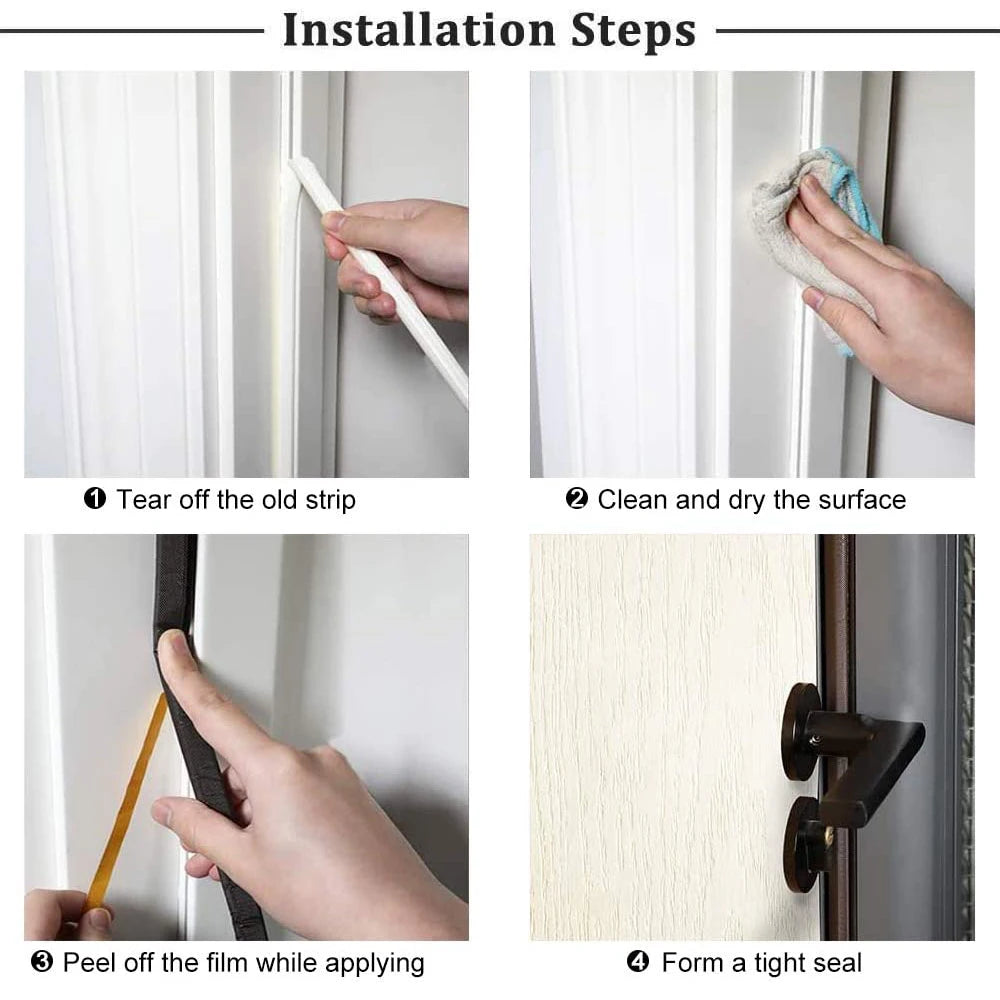 Installation Steps

❶ Tear off the old strip

❷ Clean and dry the surface

❸ Peel off the film while applying

❹ Form a tight seal