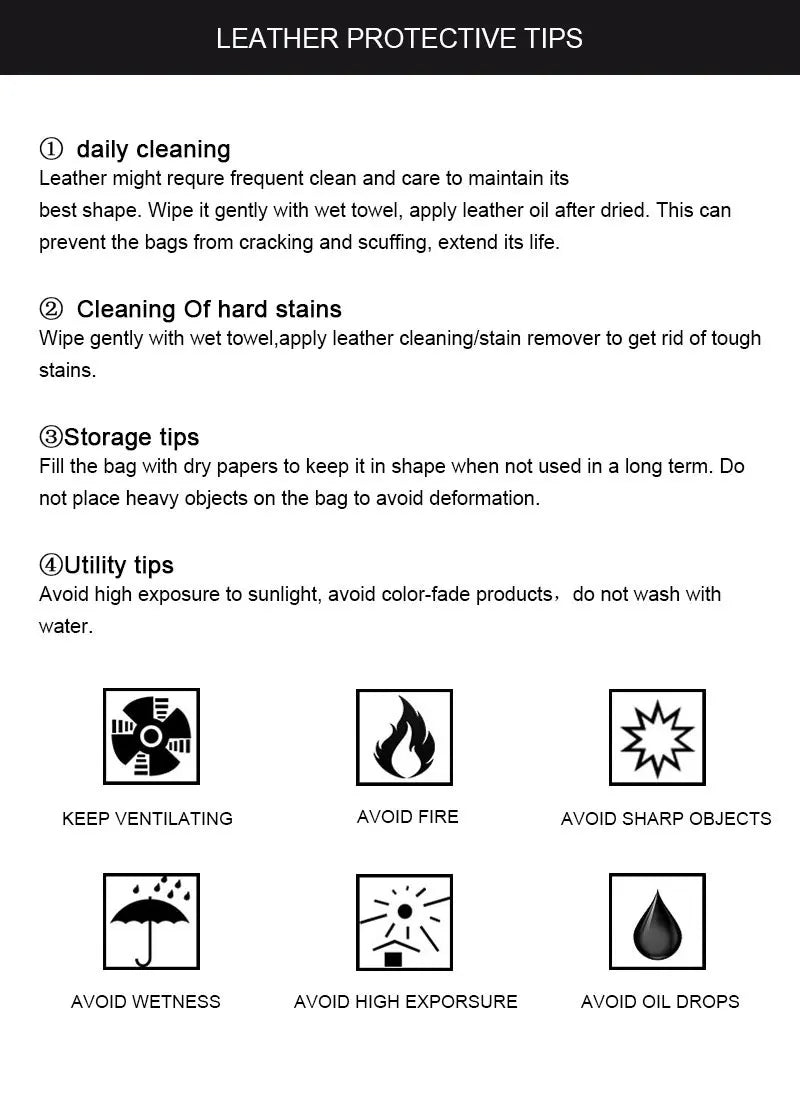 LEATHER PROTECTIVE TIPS

① daily cleaning
Leather might requre frequent clean and care to maintain its best shape. Wipe it gently with wet towel, apply leather oil after dried. This can prevent the bags from cracking and scuffing, extend its life.

② Cleaning Of hard stains
Wipe gently with wet towel,apply leather cleaning/stain remover to get rid of tough stains.

③Storage tips
Fill the bag with dry papers to keep it in shape when not used in a long term. Do not place heavy objects on the bag to avoid deformation.

④Utility tips
Avoid high exposure to sunlight, avoid color-fade products，do not wash with water.

KEEP VENTILATING

AVOID FIRE

AVOID SHARP OBJECTS

AVOID WETNESS

AVOID HIGH EXPORSURE

AVOID OIL DROPS