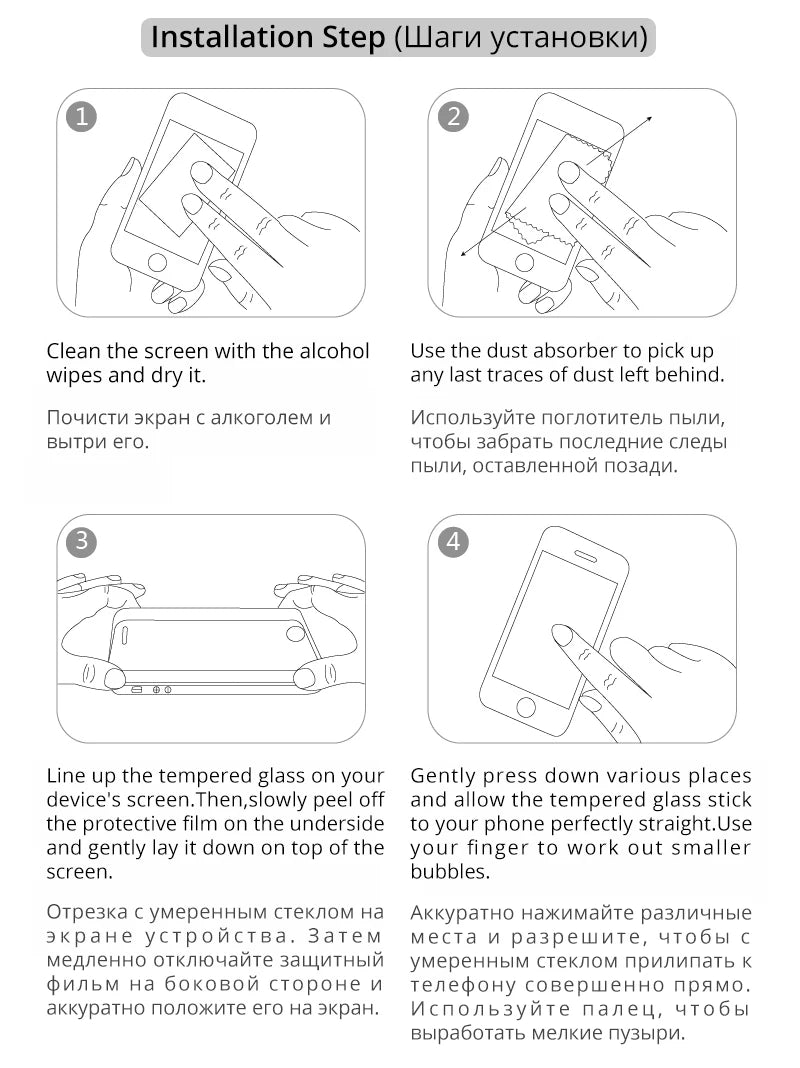 Installation Step (Шаги установки)

1

Clean the screen with the alcohol wipes and dry it.

Почисти экран с алкоголем и вытри его.

2

Use the dust absorber to pick up any last traces of dust left behind.

Используйте поглотитель пыли, чтобы забрать последние следы пыли, оставленной позади.

3

Line up the tempered glass on your device's screen.Then,slowly peel off the protective film on the underside and gently lay it down on top of the screen.

Отрезка с умеренным стеклом на экране устройства. Затем медленно отключайте защитный фильм на боковой стороне и аккуратно положите его на экран.

4

Gently press down various places and allow the tempered glass stick to your phone perfectly straight.Use your finger to work out smaller bubbles.

Аккуратно нажимайте различные места и разрешите, чтобы с умеренным стеклом прилипать к телефону совершенно прямо. Используйте палец, чтобы выработать мелкие пузыри.