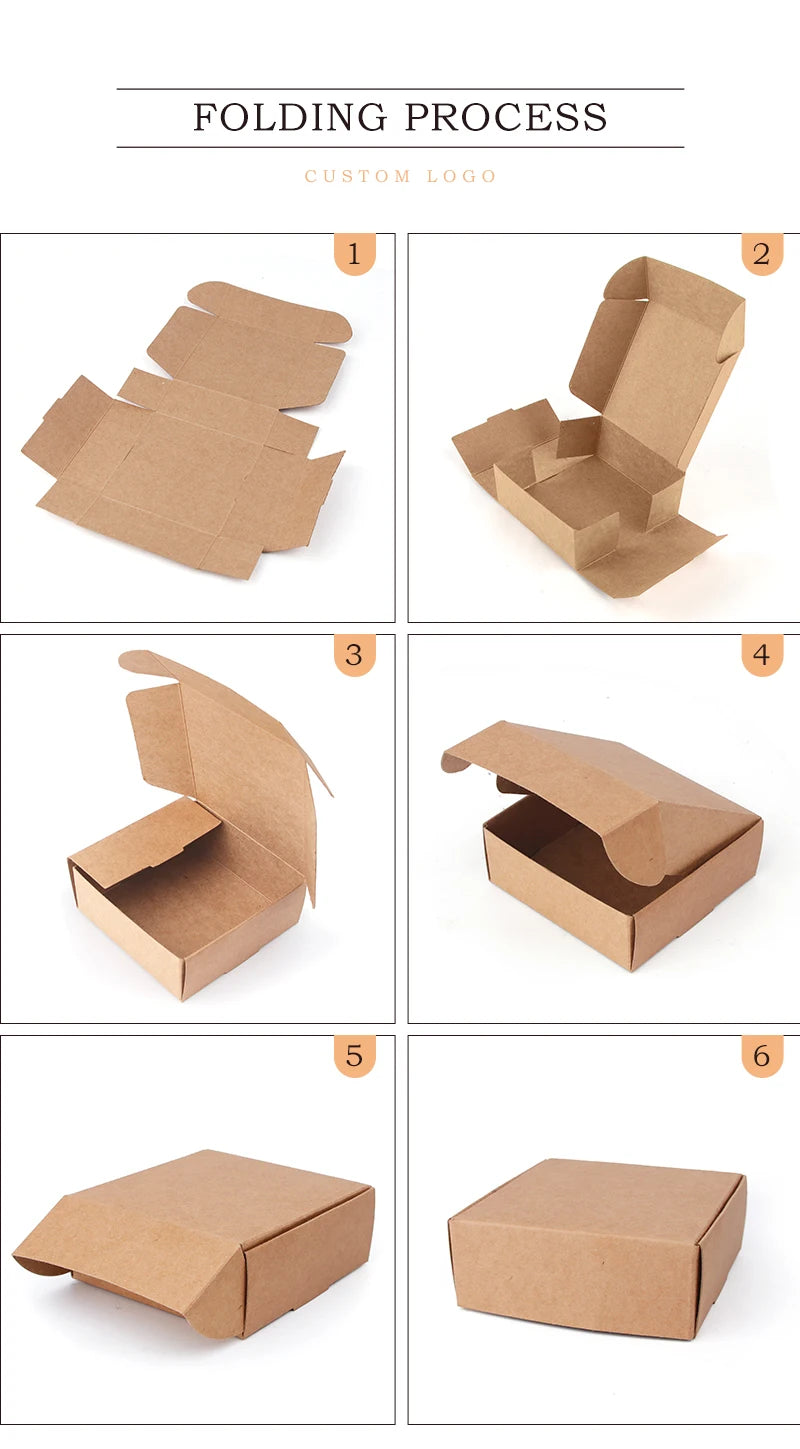 FOLDING PROCESS

CUSTOM LOGO

1

2

3

4

5

6