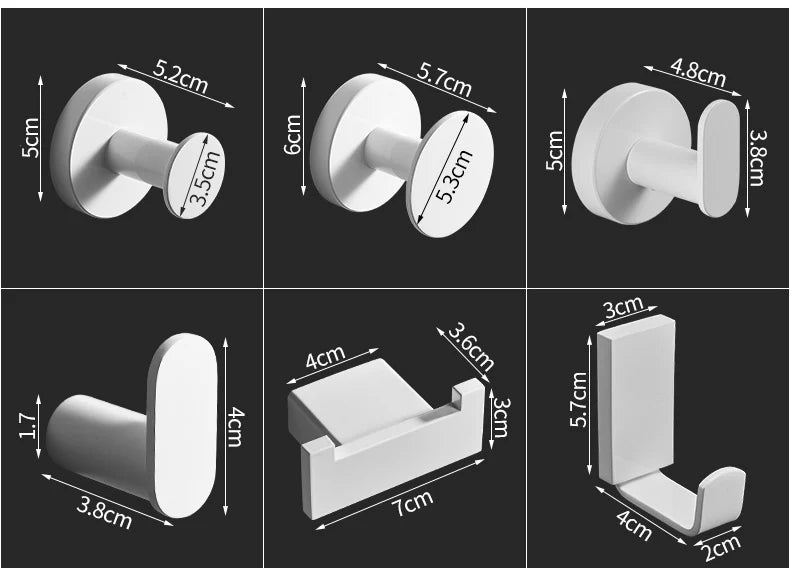 5.2cm
5cm
3.5cm

5.7cm
6cm
5.3cm

4.8cm
5cm
3.8cm

1.7
4cm
3.8cm

4cm
3.6cm
3cm
7cm

3cm
5.7cm
4cm
2cm