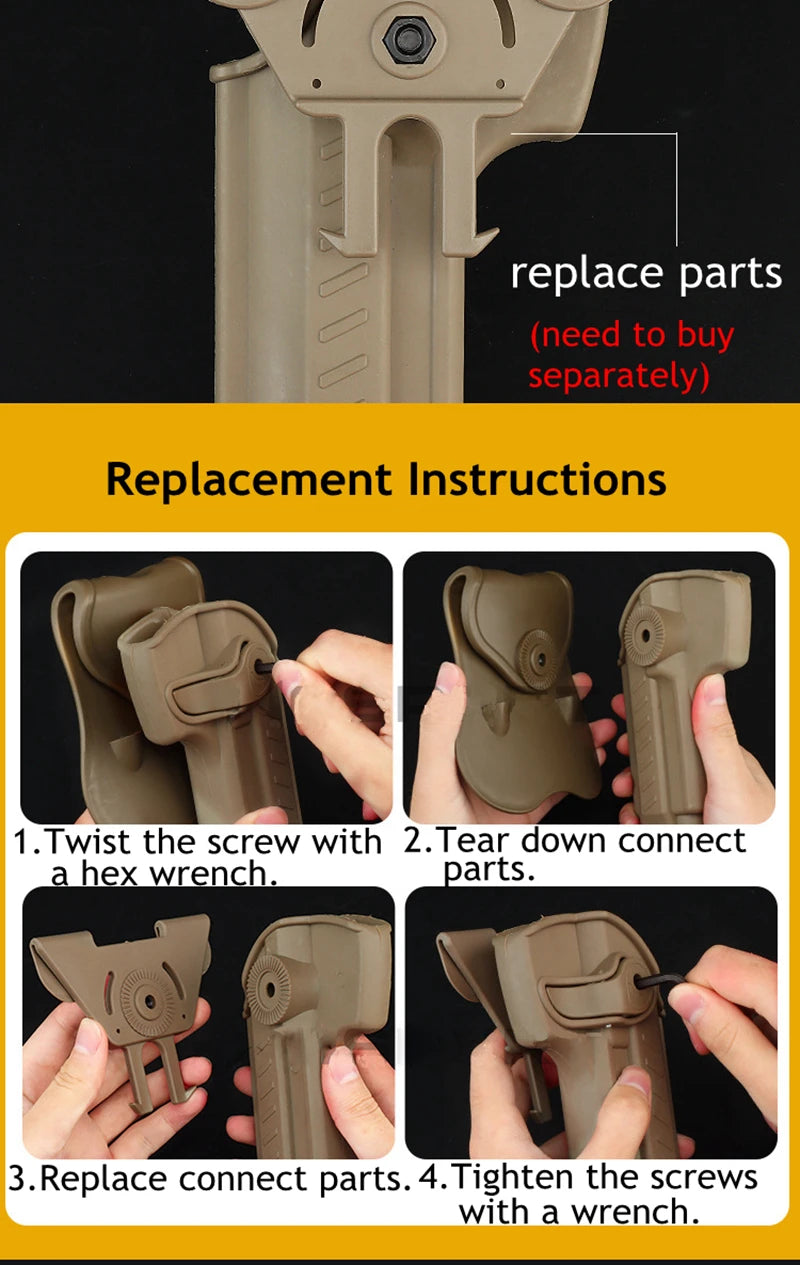 replace parts
(need to buy separately)

Replacement Instructions

1.Twist the screw with a hex wrench.

2.Tear down connect parts.

3.Replace connect parts.

4.Tighten the screws with a wrench.