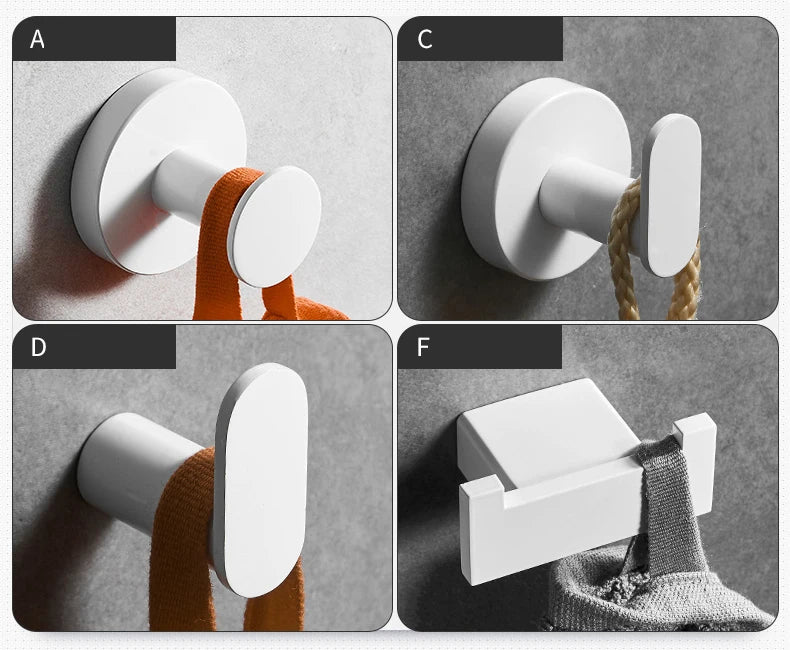 A

C

D

F