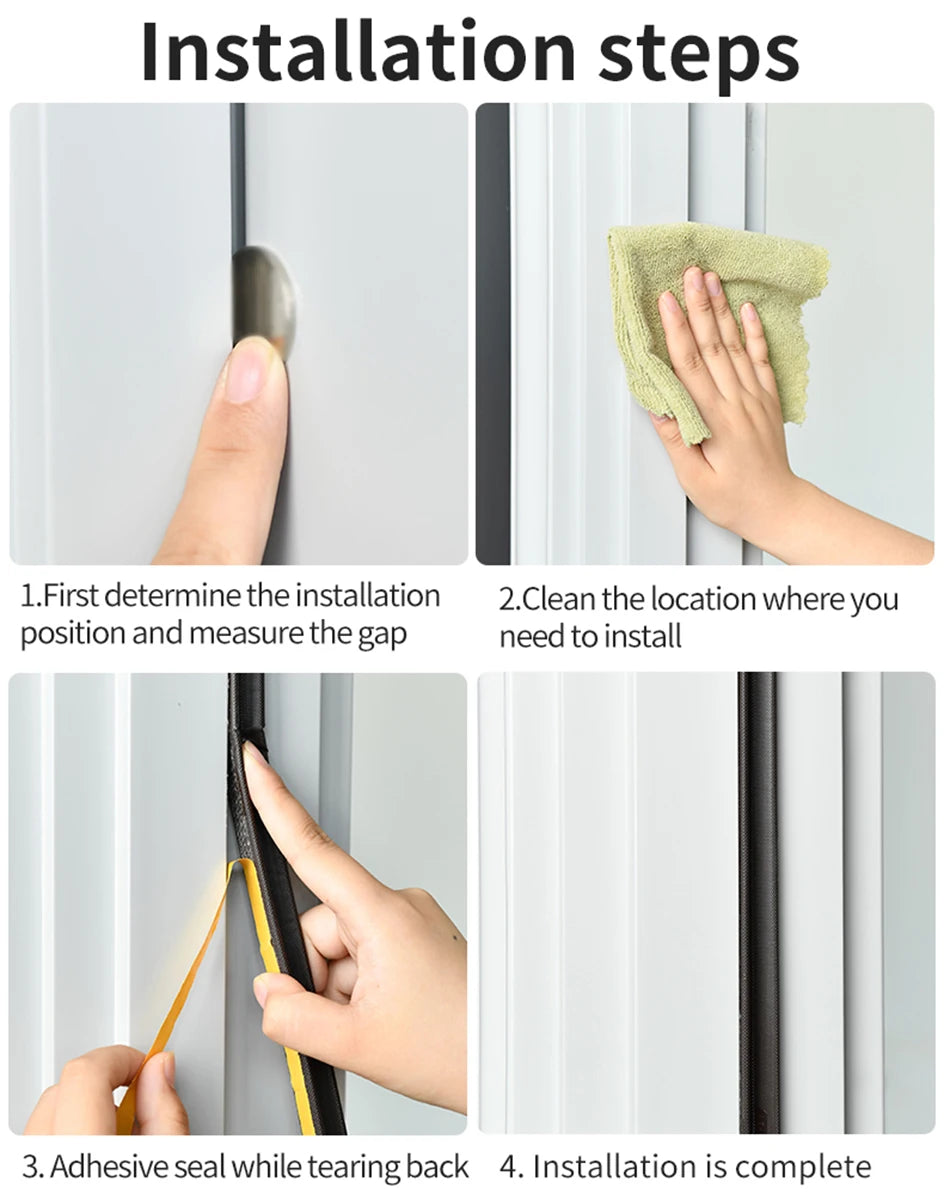 Installation steps

1.First determine the installation position and measure the gap

2.Clean the location where you need to install

3. Adhesive seal while tearing back

4. Installation is complete