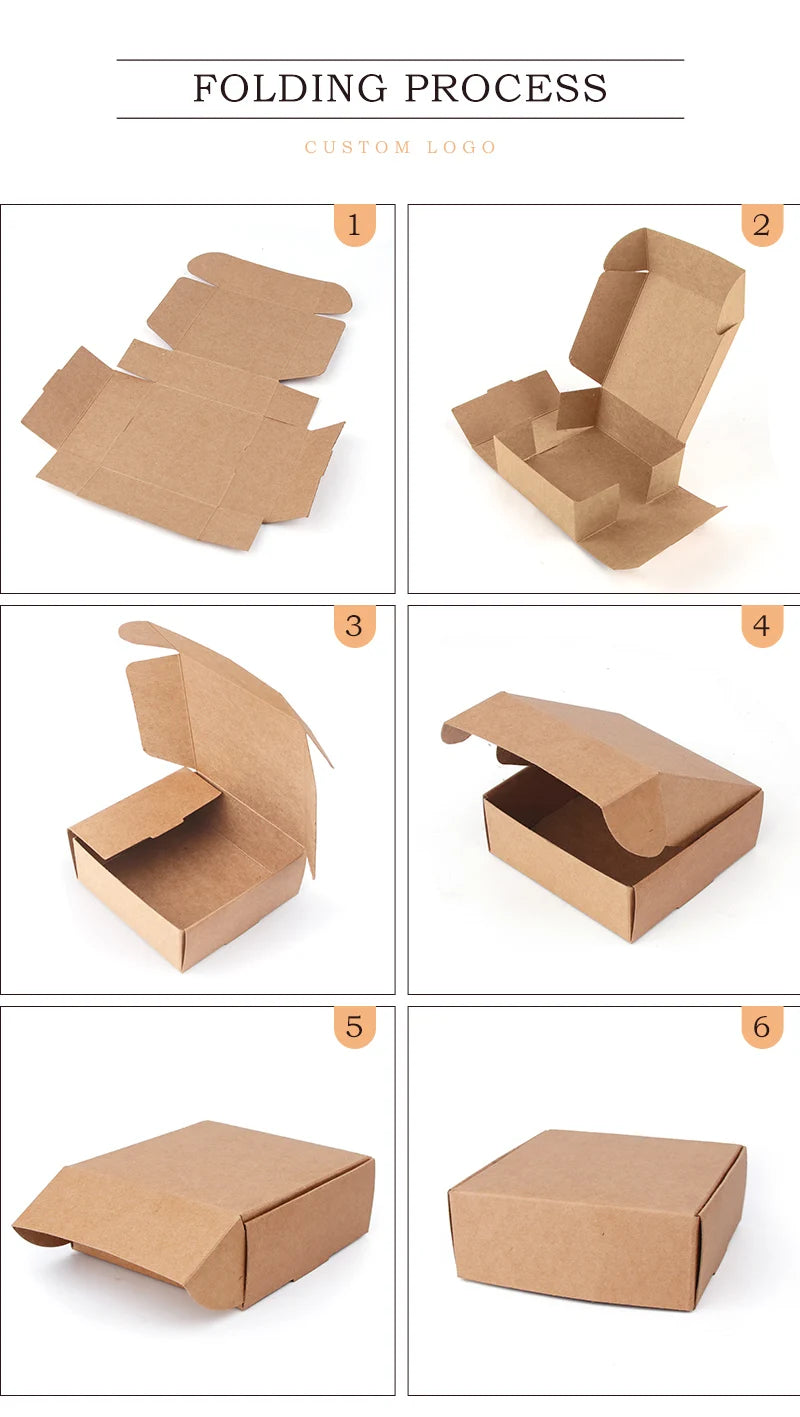 FOLDING PROCESS

CUSTOM LOGO

1

2

3

4

5

6