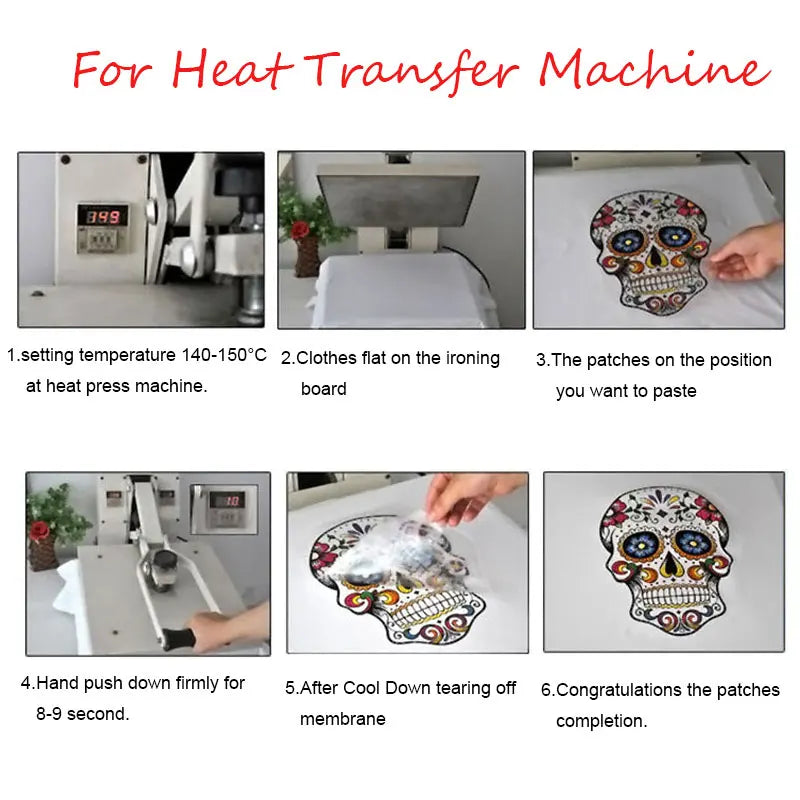 For Heat Transfer Machine

349

1.setting temperature 140-150°C at heat press machine.

2.Clothes flat on the ironing board

3.The patches on the position you want to paste

10

4.Hand push down firmly for 8-9 second.

5.After Cool Down tearing off membrane

6.Congratulations the patches completion.