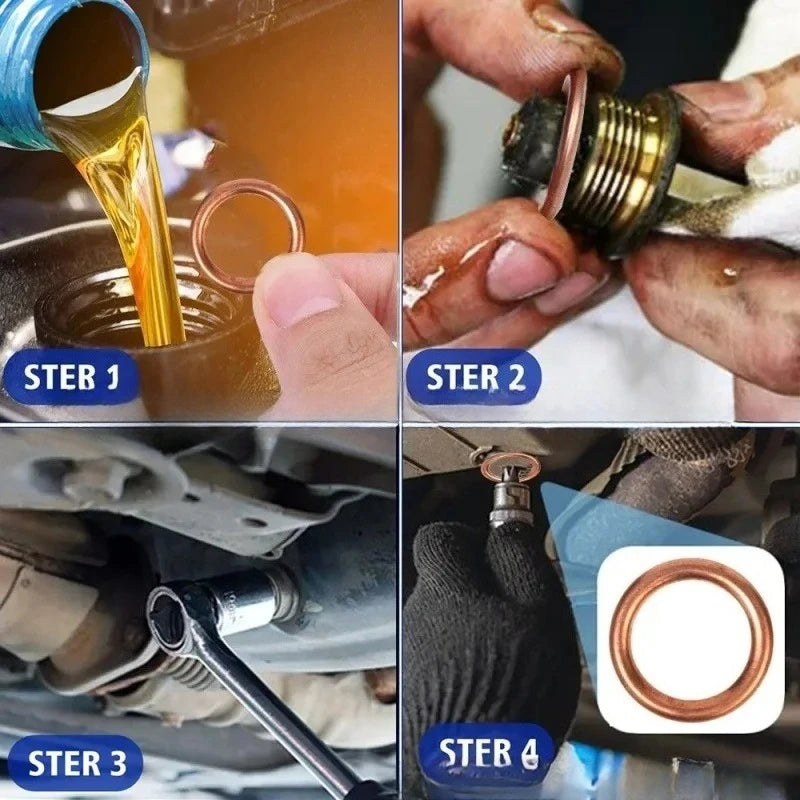 STER 1

STER 2

STER 3

STER 4