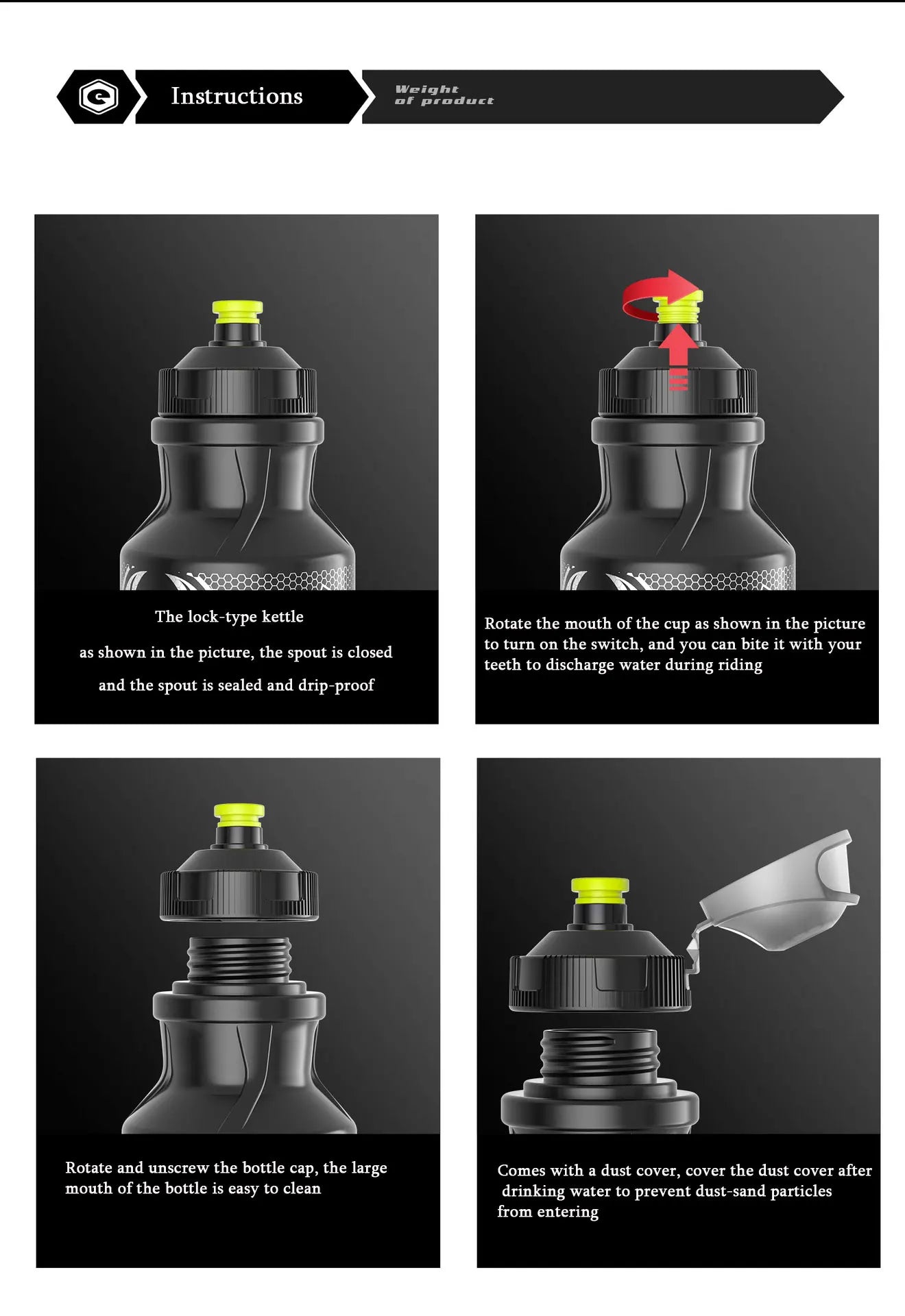 Instructions

Weight
of product

The lock-type kettle

as shown in the picture, the spout is closed

and the spout is sealed and drip-proof

Rotate the mouth of the cup as shown in the picture to turn on the switch, and you can bite it with your teeth to discharge water during riding

Rotate and unscrew the bottle cap, the large mouth of the bottle is easy to clean

Comes with a dust cover, cover the dust cover after drinking water to prevent dust-sand particles from entering