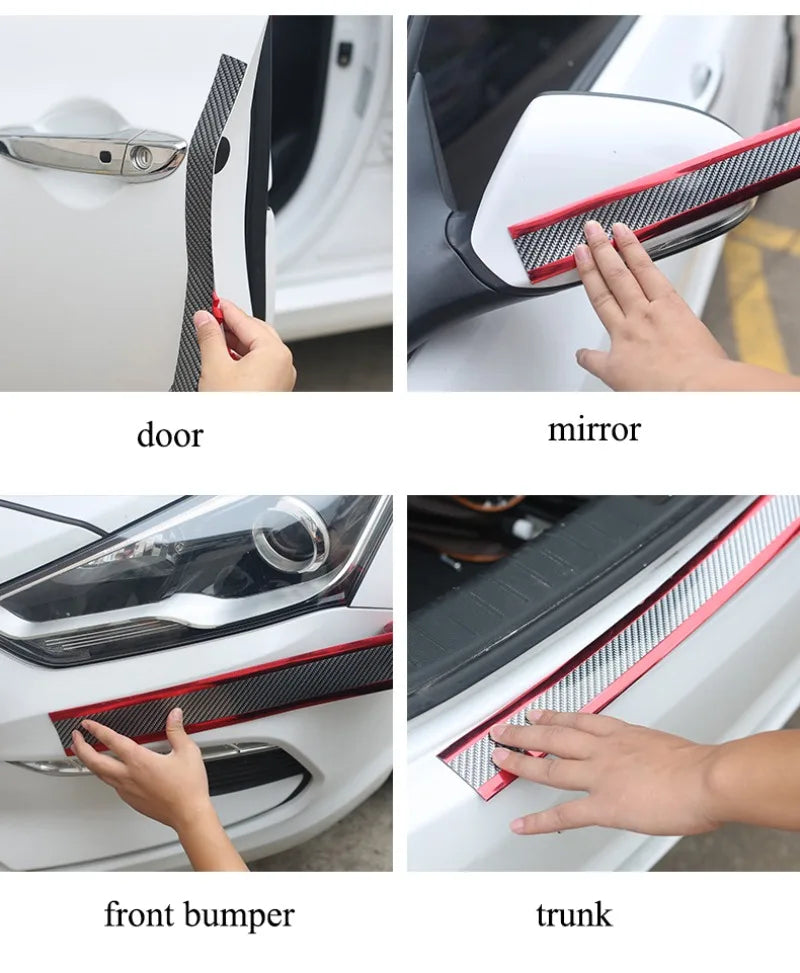 door

mirror

front bumper

trunk