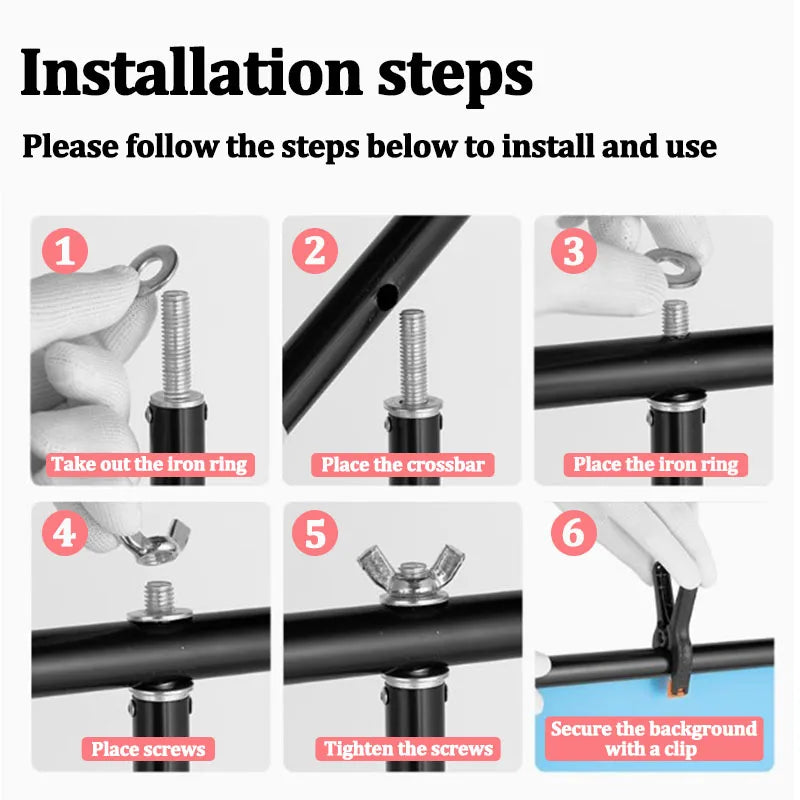 Installation steps

Please follow the steps below to install and use

1
Take out the iron ring

2
Place the crossbar

3
Place the iron ring

4
Place screws

5
Tighten the screws

6
Secure the background with a clip