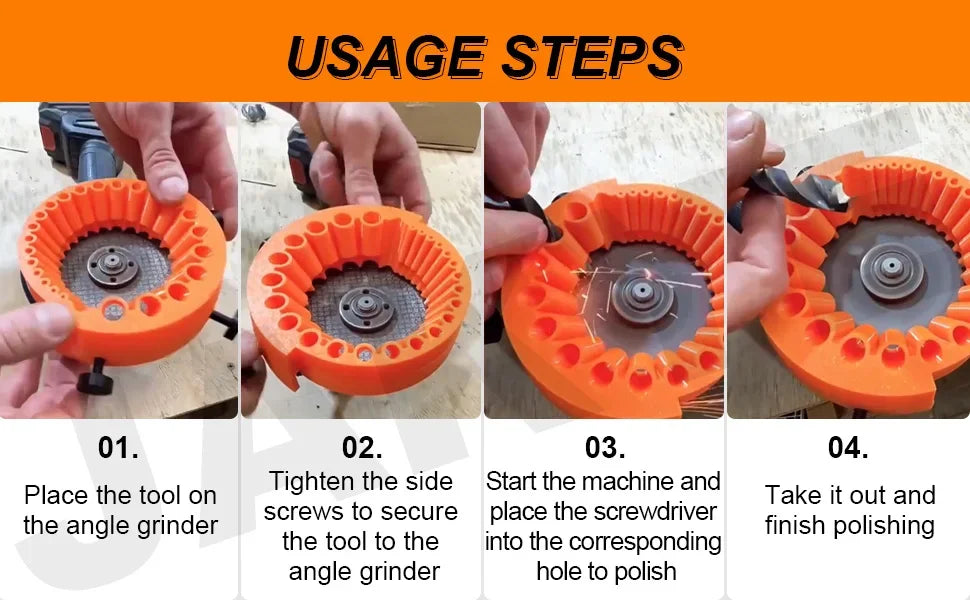 USAGE STEPS

01.
Place the tool on the angle grinder

02.
Tighten the side screws to secure the tool to the angle grinder

03.
Start the machine and place the screwdriver into the corresponding hole to polish

04.
Take it out and finish polishing