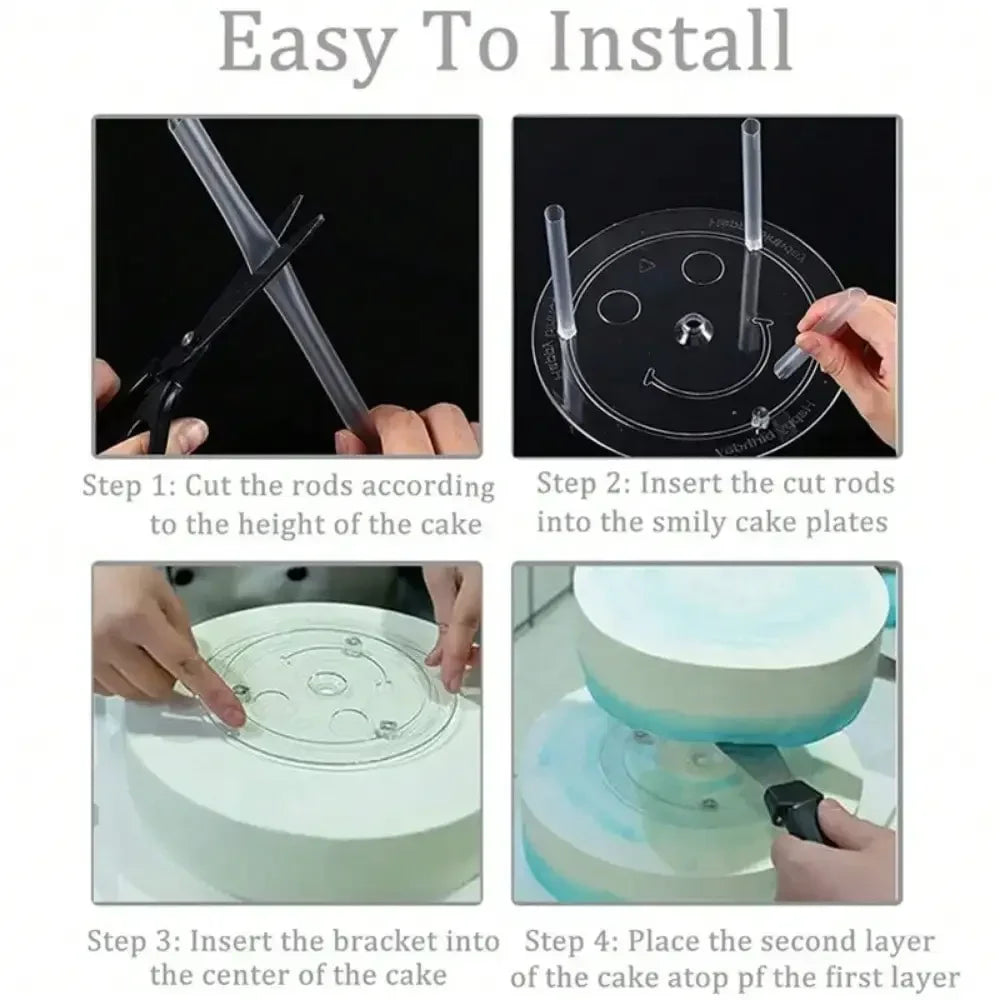 Easy To Install

Step 1: Cut the rods according to the height of the cake

Step 2: Insert the cut rods into the smily cake plates

Step 3: Insert the bracket into the center of the cake

Step 4: Place the second layer of the cake atop pf the first layer