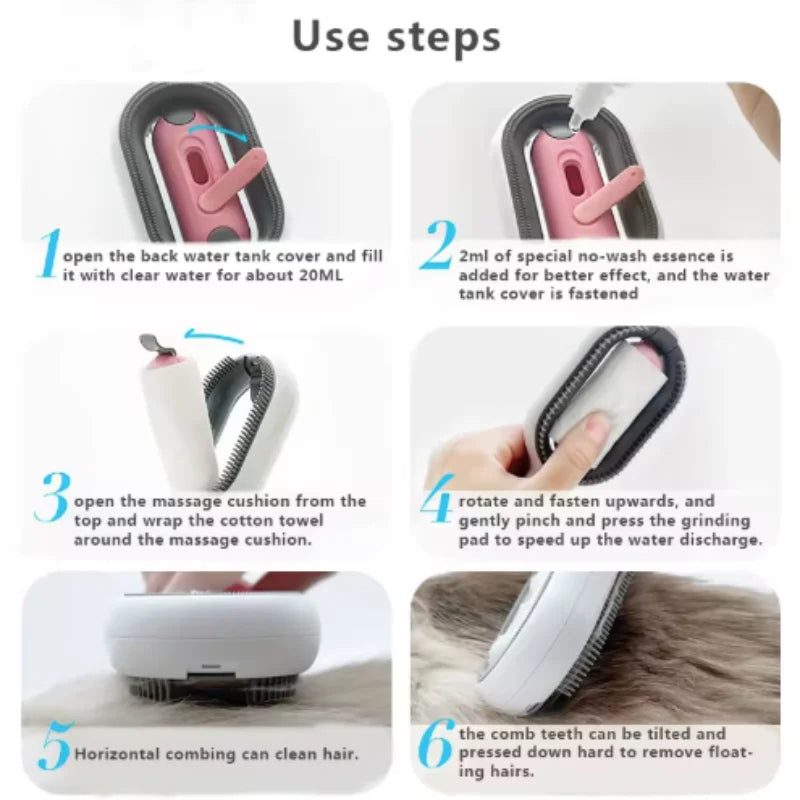 Use steps

1 open the back water tank cover and fill it with clear water for about 20ML

2 2ml of special no-wash essence is added for better effect, and the water tank cover is fastened

3 open the massage cushion from the top and wrap the cotton towel around the massage cushion.

4 rotate and fasten upwards, and gently pinch and press the grinding pad to speed up the water discharge.

5 Horizontal combing can clean hair.

6 the comb teeth can be tilted and pressed down hard to remove floating hairs.