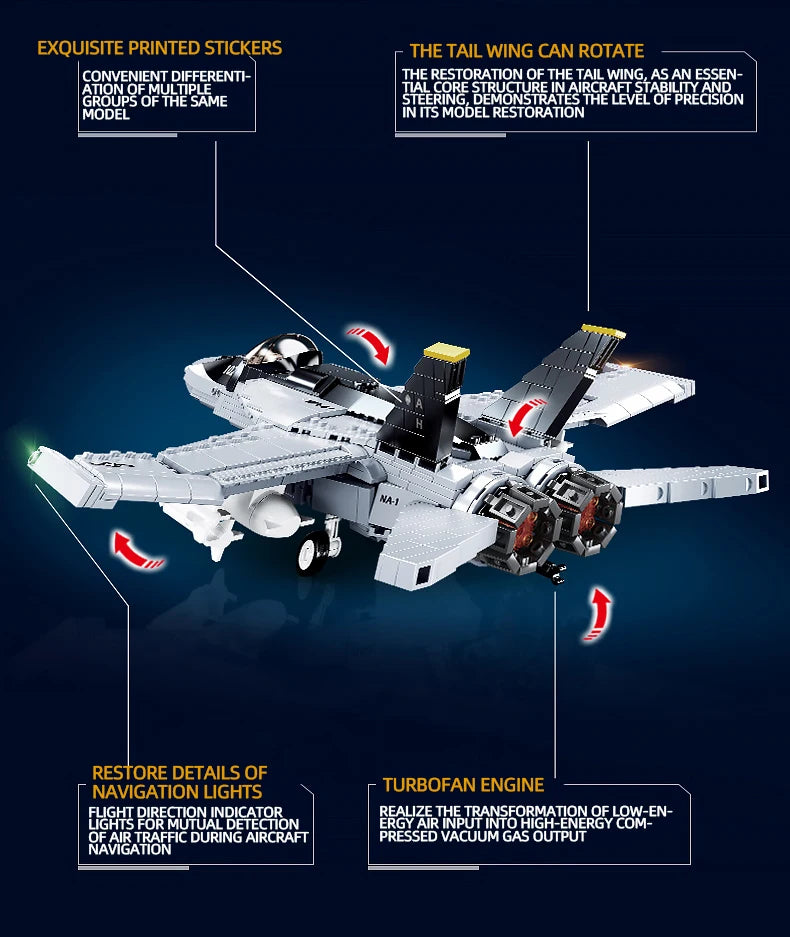 EXQUISITE PRINTED STICKERS

CONVENIENT DIFFERENTIATION OF MULTIPLE GROUPS OF THE SAME MODEL

THE TAIL WING CAN ROTATE

THE RESTORATION OF THE TAIL WING, AS AN ESSENTIAL CORE STRUCTURE IN AIRCRAFT STABILITY AND STEERING, DEMONSTRATES THE LEVEL OF PRECISION IN ITS MODEL RESTORATION

A
H

NA-1

RESTORE DETAILS OF NAVIGATION LIGHTS

FLIGHT DIRECTION INDICATOR LIGHTS FOR MUTUAL DETECTION OF AIR TRAFFIC DURING AIRCRAFT NAVIGATION

TURBOFAN ENGINE

REALIZE THE TRANSFORMATION OF LOW-ENERGY AIR INPUT INTO HIGH-ENERGY COMPRESSED VACUUM GAS OUTPUT