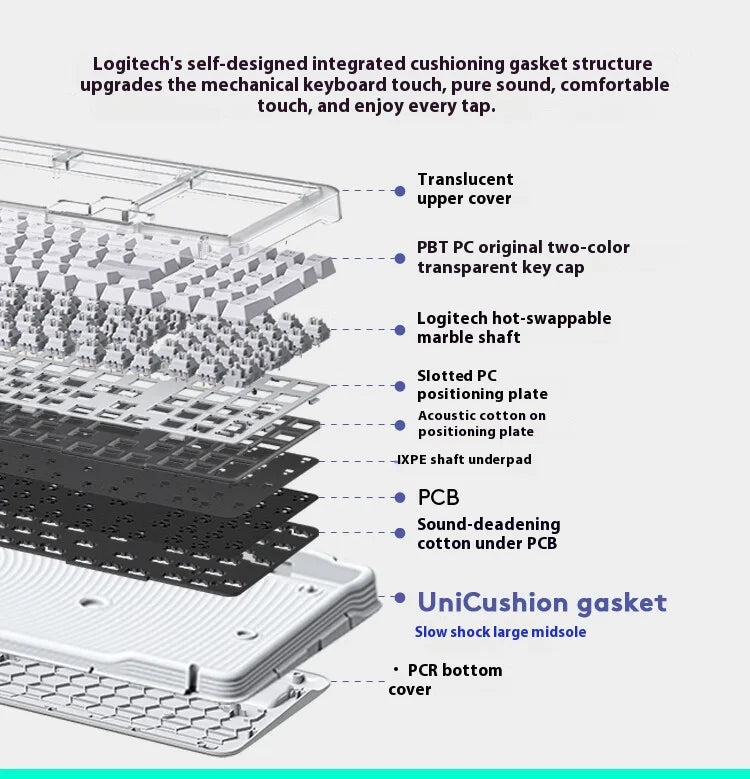 Logitech's self-designed integrated cushioning gasket structure upgrades the mechanical keyboard touch, pure sound, comfortable touch, and enjoy every tap.

Translucent upper cover

PBT PC original two-color transparent key cap

Logitech hot-swappable marble shaft

Slotted PC positioning plate

Acoustic cotton on positioning plate

IXPE shaft underpad

PCB

Sound-deadening cotton under PCB

UniCushion gasket

Slow shock large midsole

· PCR bottom cover