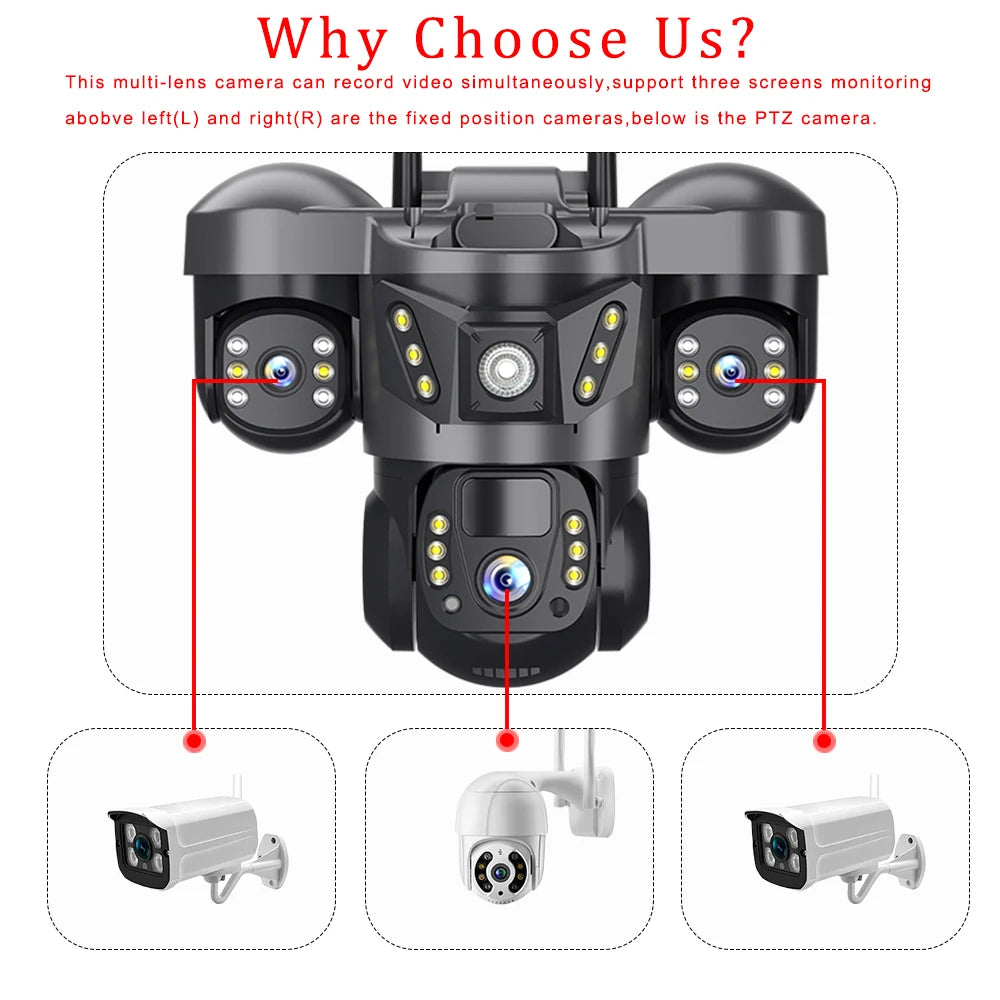 Why Choose Us?

This multi-lens camera can record video simultaneously,support three screens monitoring abobve left(L) and right(R) are the fixed position cameras,below is the PTZ camera.