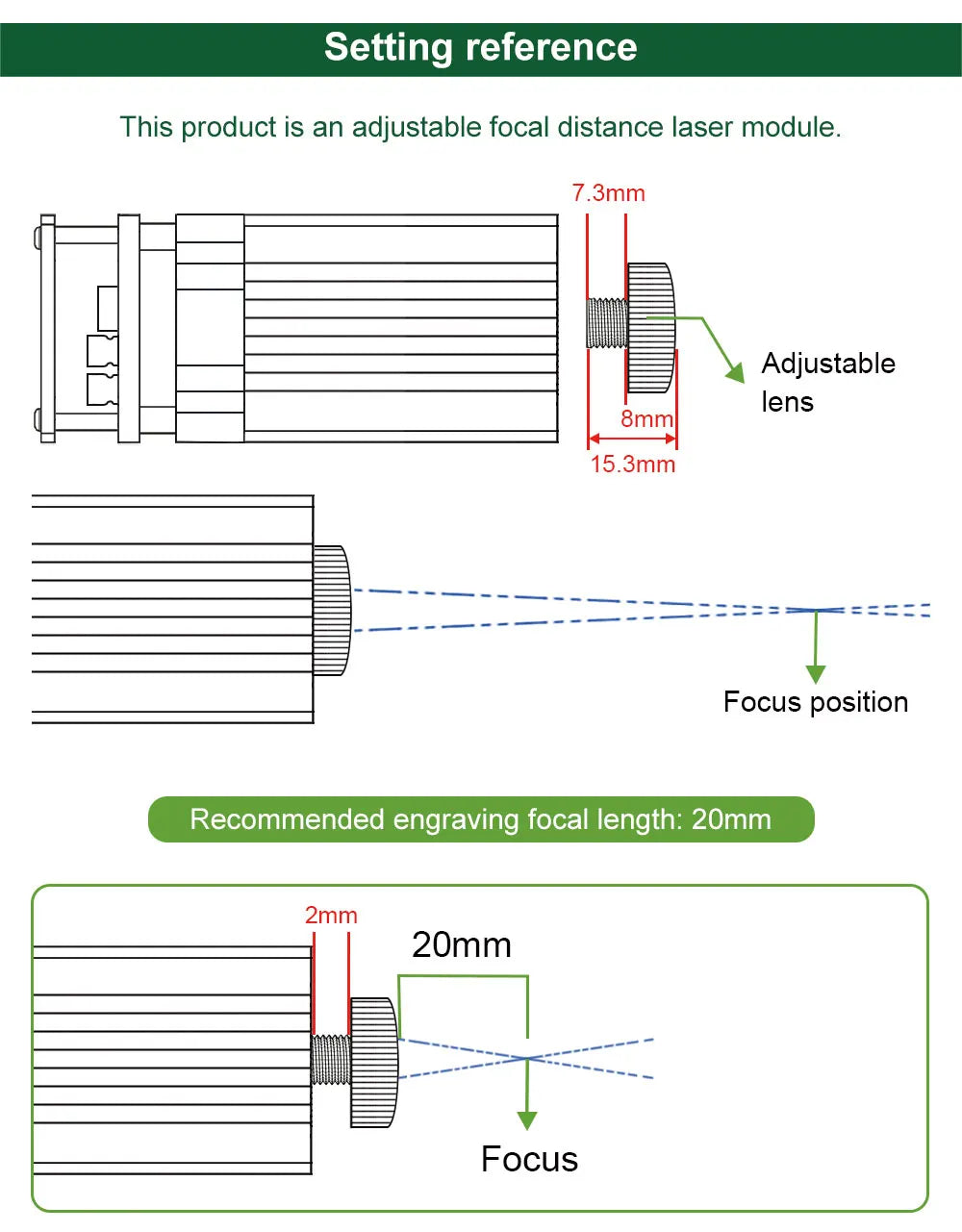 Setting reference

This product is an adjustable focal distance laser module.

7.3mm

Adjustable lens

8mm

15.3mm

Focus position

Recommended engraving focal length: 20mm

2mm

20mm

Focus