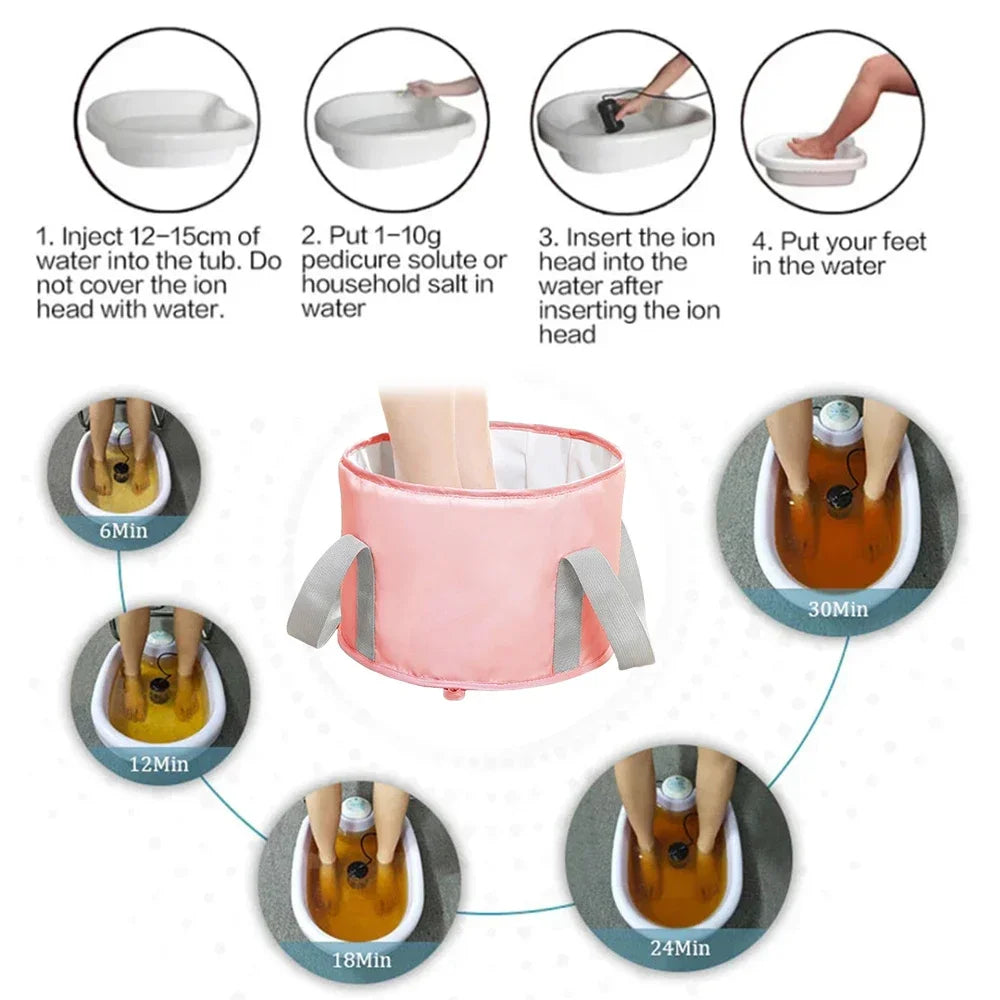 1. Inject 12–15cm of water into the tub. Do not cover the ion head with water.

2. Put 1–10g pedicure solute or household salt in water

3. Insert the ion head into the water after inserting the ion head

4. Put your feet in the water

6Min

12Min

18Min

24Min

30Min