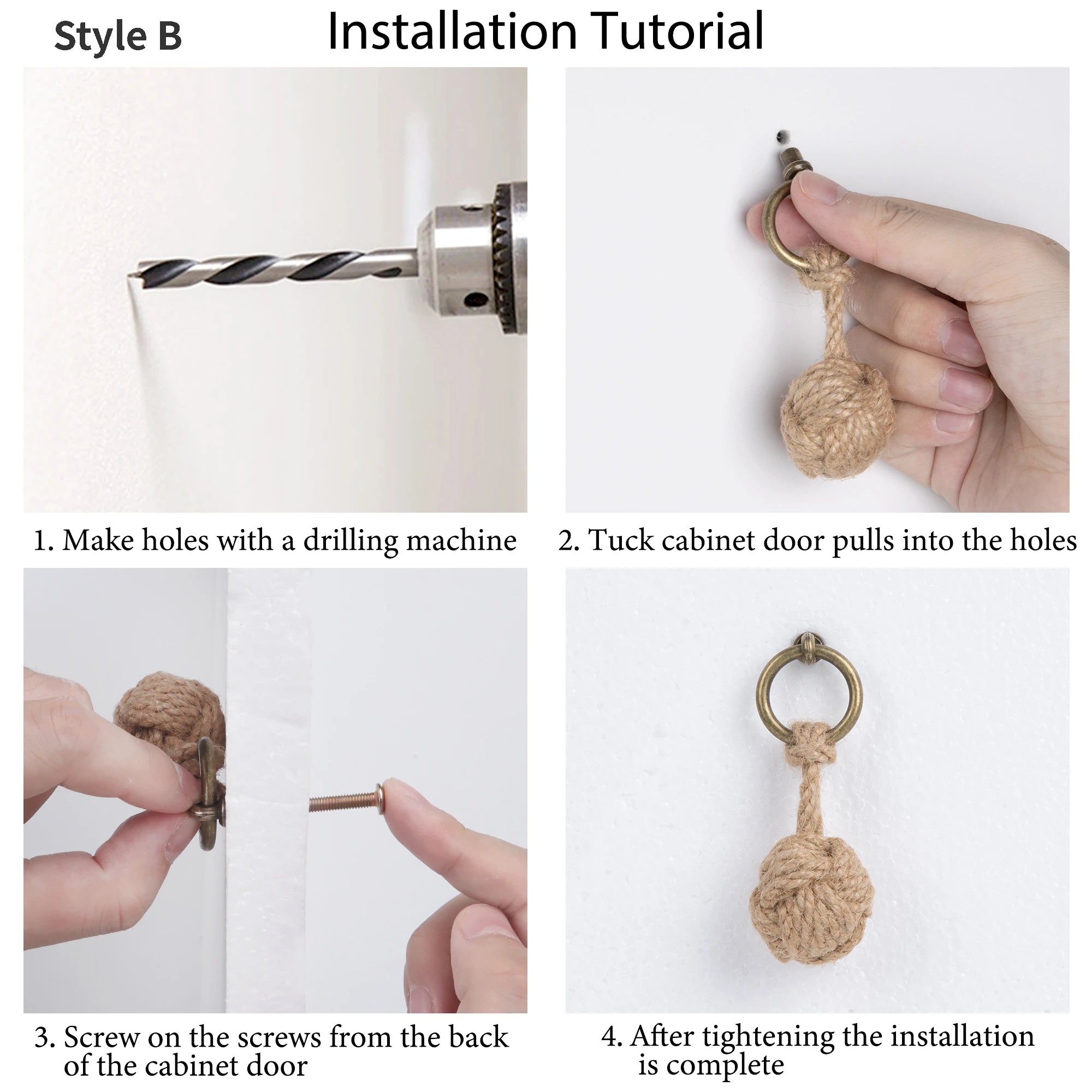 Style B

Installation Tutorial

1. Make holes with a drilling machine

2. Tuck cabinet door pulls into the holes

3. Screw on the screws from the back of the cabinet door

4. After tightening the installation is complete