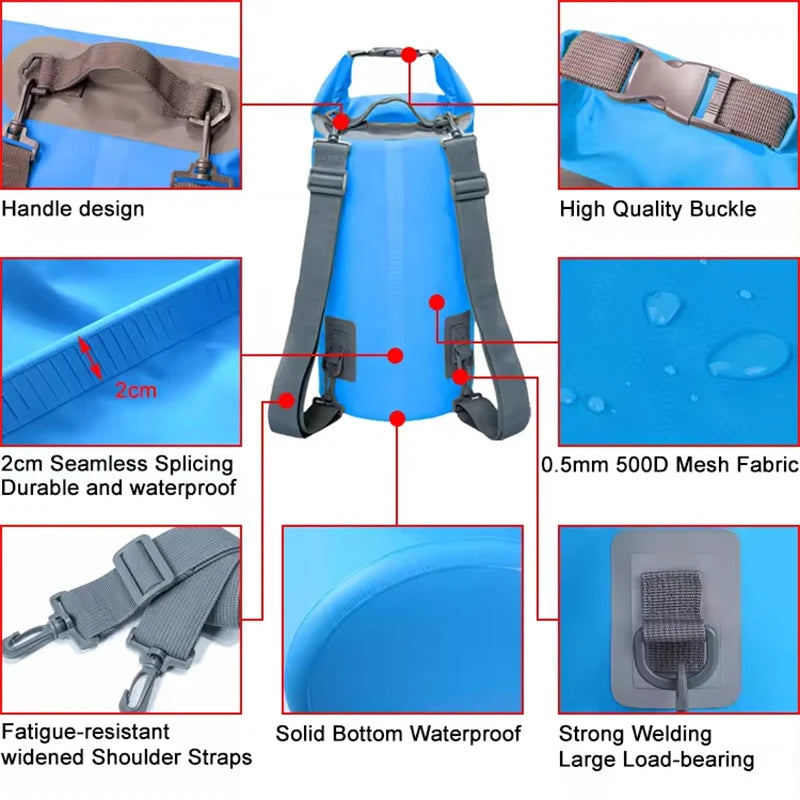 Handle design

High Quality Buckle

2cm

2cm Seamless Splicing
Durable and waterproof

0.5mm 500D Mesh Fabric

Fatigue-resistant
widened Shoulder Straps

Solid Bottom Waterproof

Strong Welding
Large Load-bearing