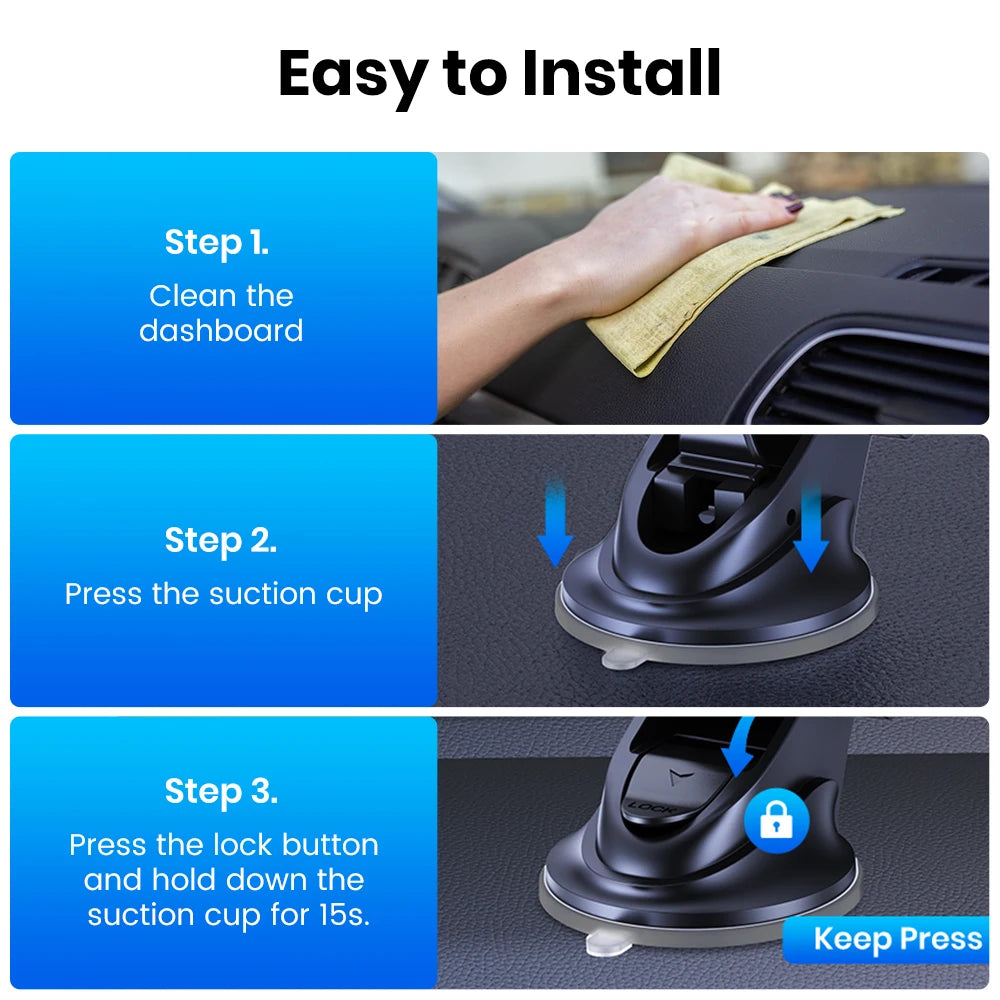 Easy to Install

Step 1.
Clean the dashboard

Step 2.
Press the suction cup

Step 3.
Press the lock button and hold down the suction cup for 15s.

LOCK

Keep Press