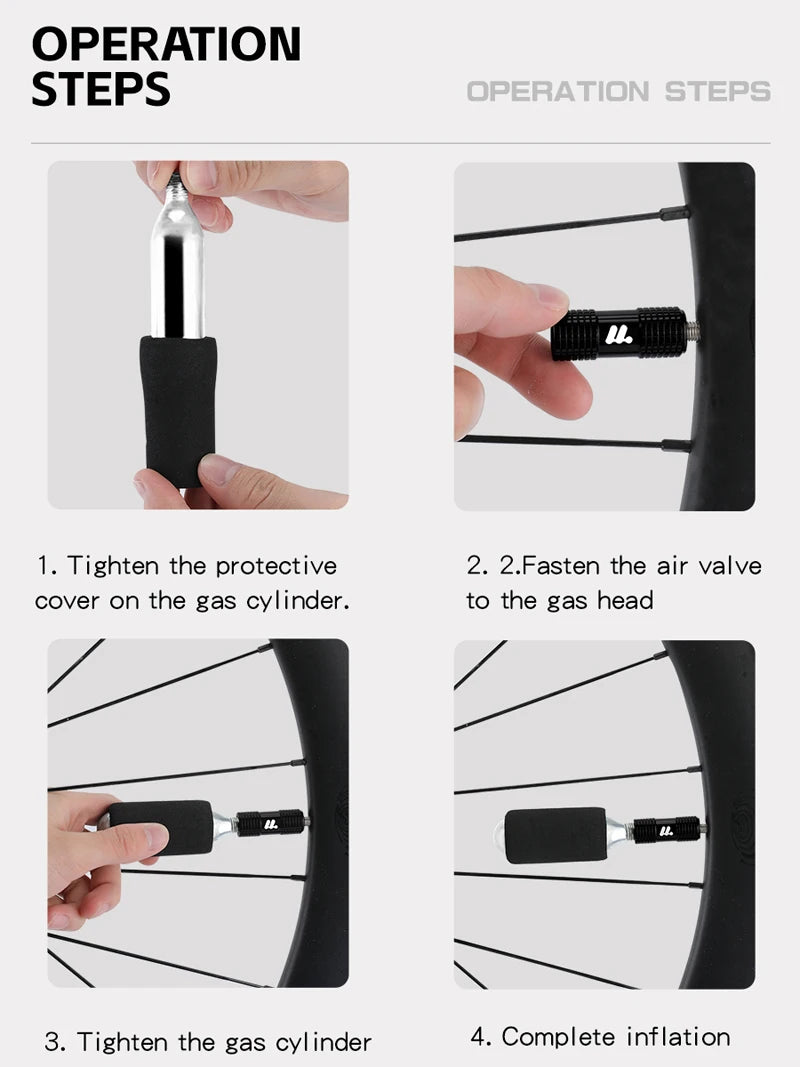 OPERATION STEPS

OPERATION STEPS

1. Tighten the protective cover on the gas cylinder.

2. 2.Fasten the air valve to the gas head

3. Tighten the gas cylinder

4. Complete inflation