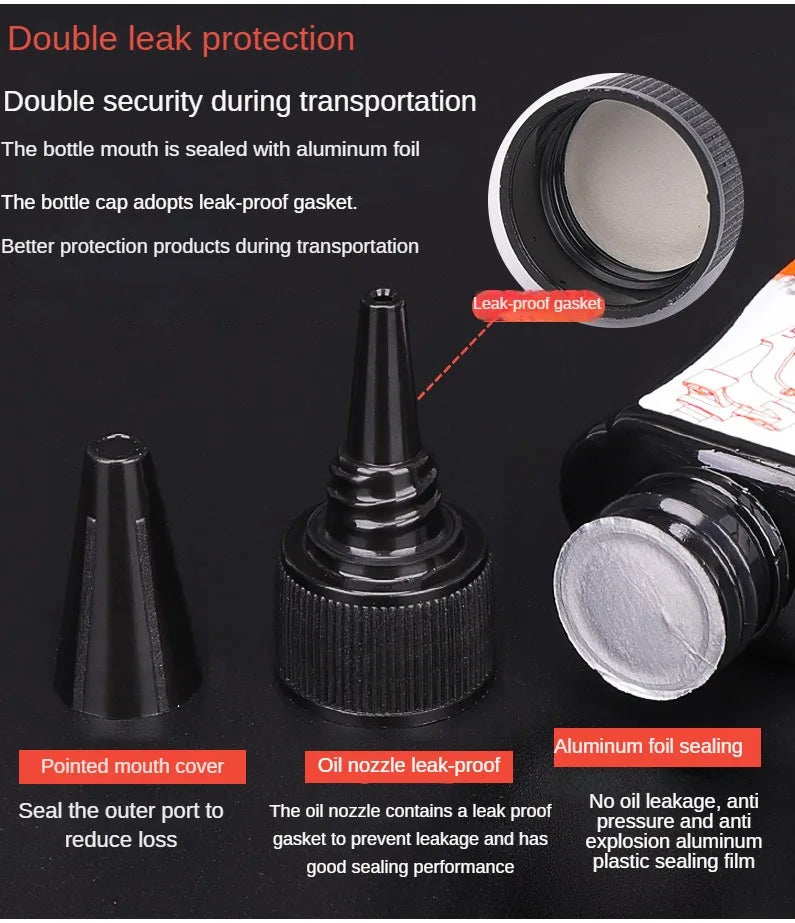 Double leak protection

Double security during transportation

The bottle mouth is sealed with aluminum foil

The bottle cap adopts leak-proof gasket.

Better protection products during transportation

Leak-proof gasket

Pointed mouth cover

Seal the outer port to reduce loss

Oil nozzle leak-proof

The oil nozzle contains a leak proof gasket to prevent leakage and has good sealing performance

Aluminum foil sealing

No oil leakage, anti pressure and anti explosion aluminum plastic sealing film