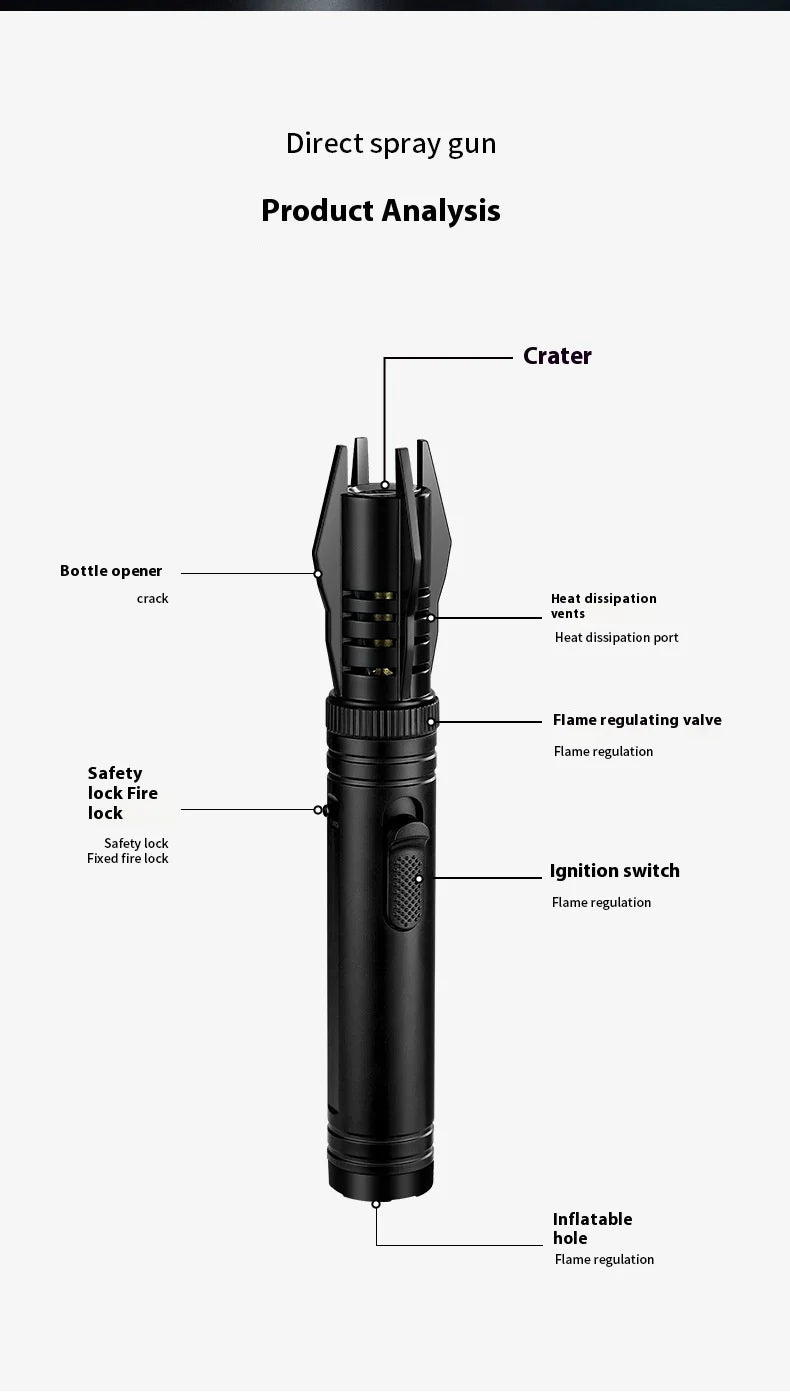 Direct spray gun

Product Analysis

Crater

Bottle opener

crack

Heat dissipation vents

Heat dissipation port

Flame regulating valve

Flame regulation

Safety lock Fire lock

Safety lock
Fixed fire lock

Ignition switch

Flame regulation

Inflatable hole

Flame regulation