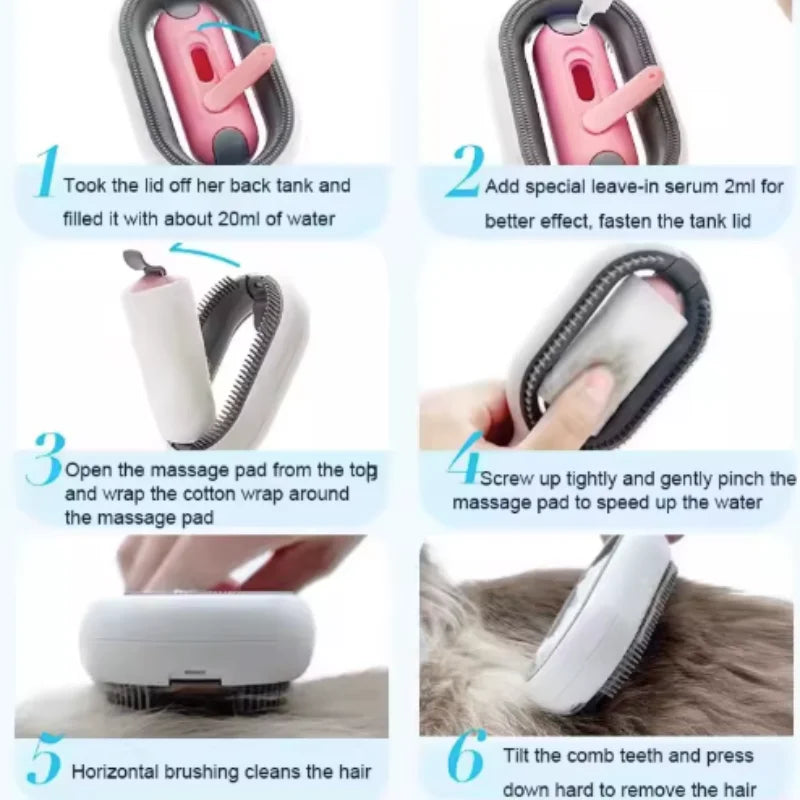 1 Took the lid off her back tank and filled it with about 20ml of water

2 Add special leave-in serum 2ml for better effect, fasten the tank lid

3 Open the massage pad from the top and wrap the cotton wrap around the massage pad

4 Screw up tightly and gently pinch the massage pad to speed up the water

5 Horizontal brushing cleans the hair

6 Tilt the comb teeth and press down hard to remove the hair