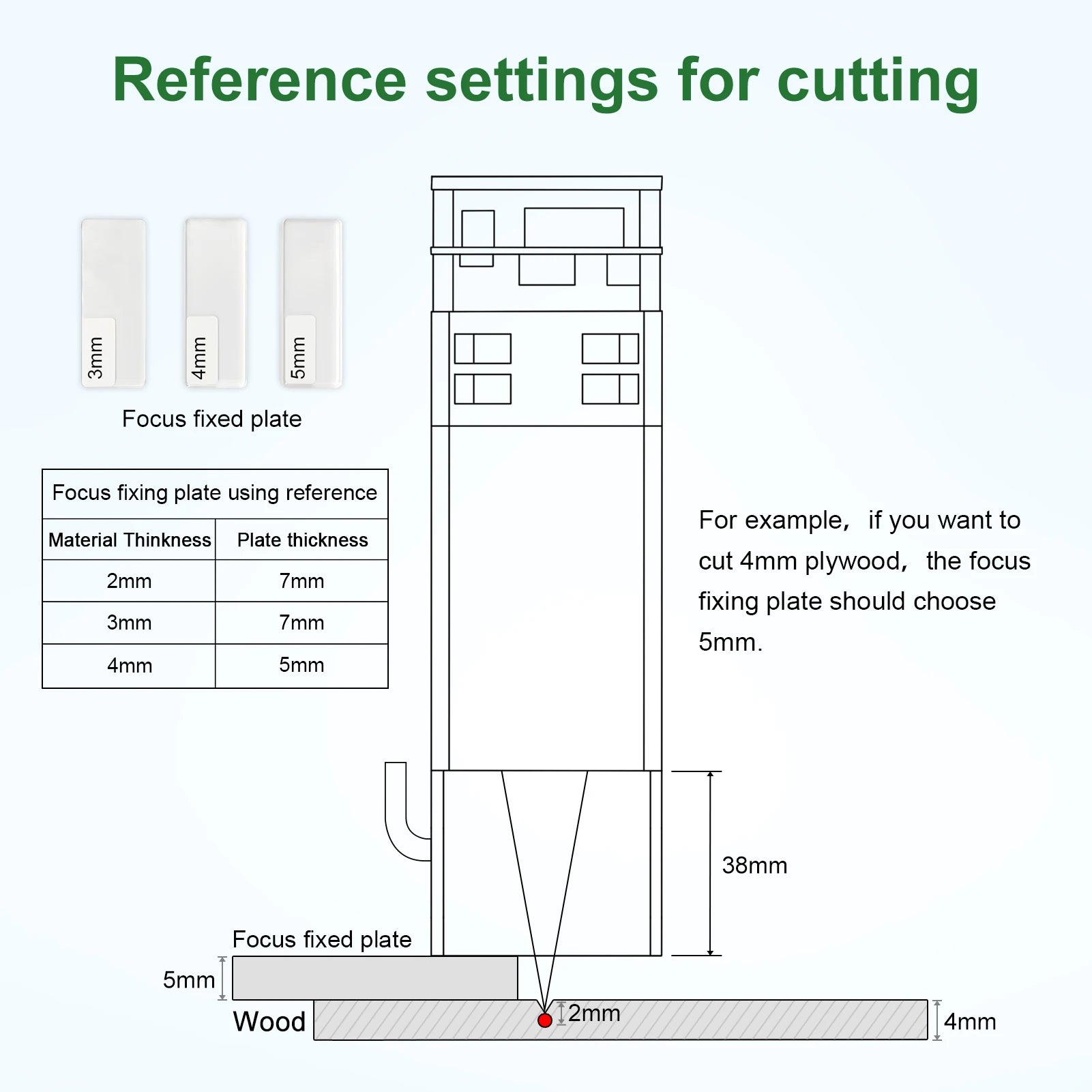 Reference settings for cutting

3mm
4mm
5mm

Focus fixed plate

| Focus fixing plate using reference | |
|---|---|
| Material Thinkness | Plate thickness |
| 2mm | 7mm |
| 3mm | 7mm |
| 4mm | 5mm |

For example, if you want to cut 4mm plywood, the focus fixing plate should choose 5mm.

38mm

Focus fixed plate

5mm

Wood

2mm

4mm