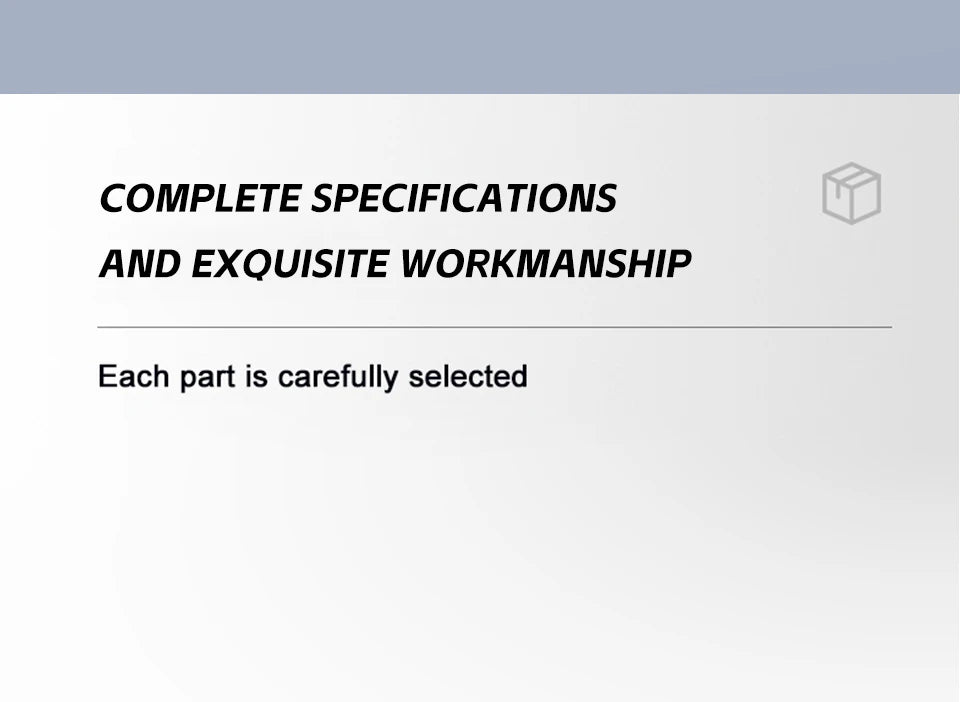 COMPLETE SPECIFICATIONS
AND EXQUISITE WORKMANSHIP

Each part is carefully selected