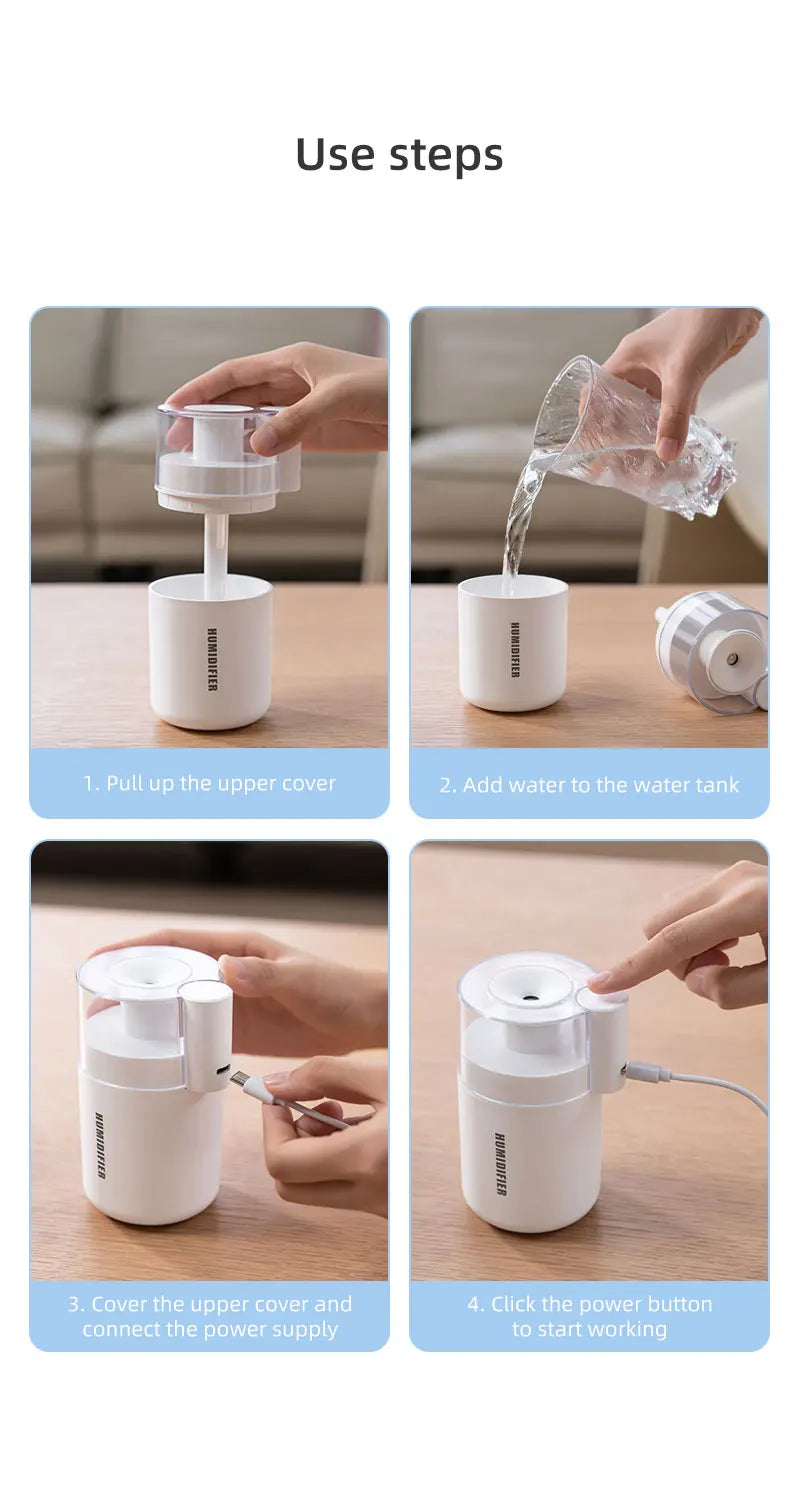 Use steps

HUMIDIFIER

1. Pull up the upper cover

HUMIDIFIER

2. Add water to the water tank

HUMIDIFIER

3. Cover the upper cover and connect the power supply

HUMIDIFIER

4. Click the power button to start working