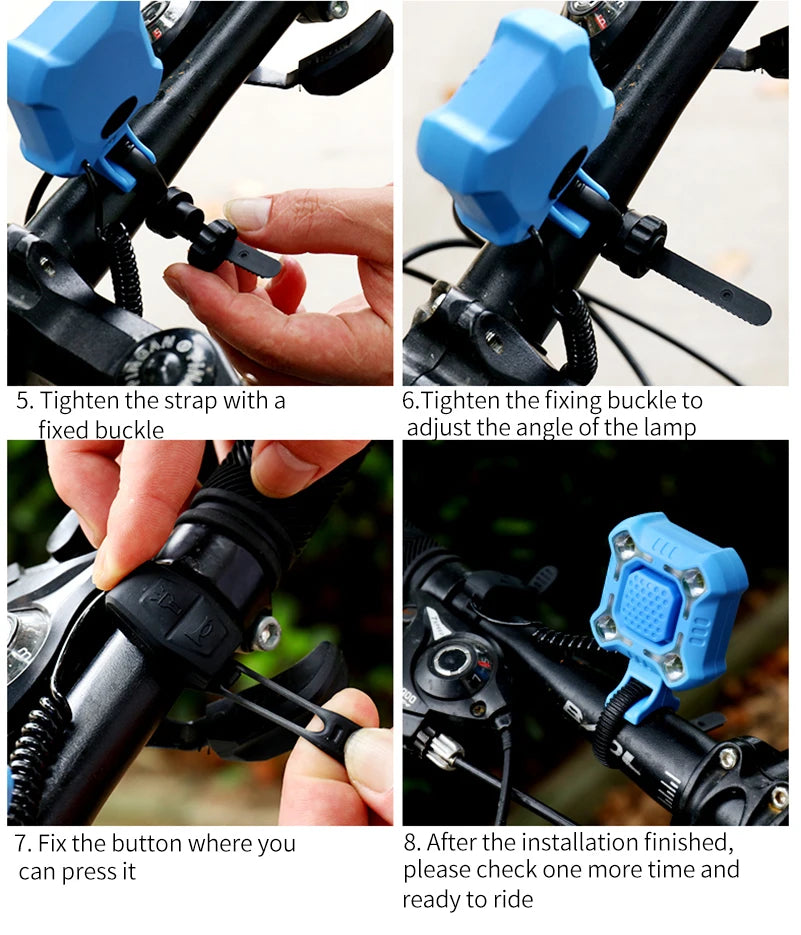 5. Tighten the strap with a fixed buckle

6.Tighten the fixing buckle to adjust the angle of the lamp

7. Fix the button where you can press it

8. After the installation finished, please check one more time and ready to ride