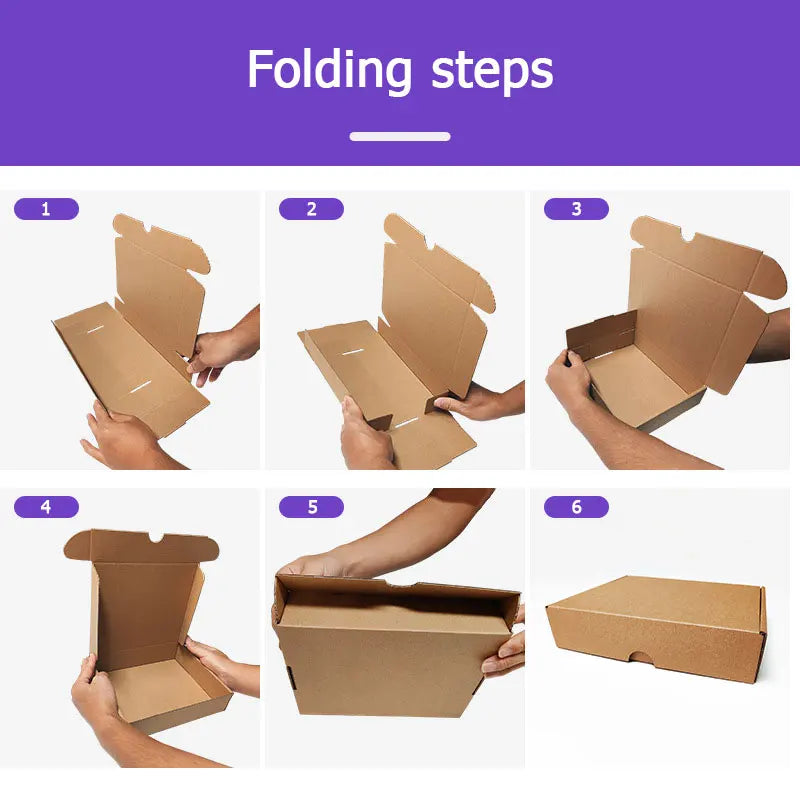 Folding steps

1

2

3

4

5

6