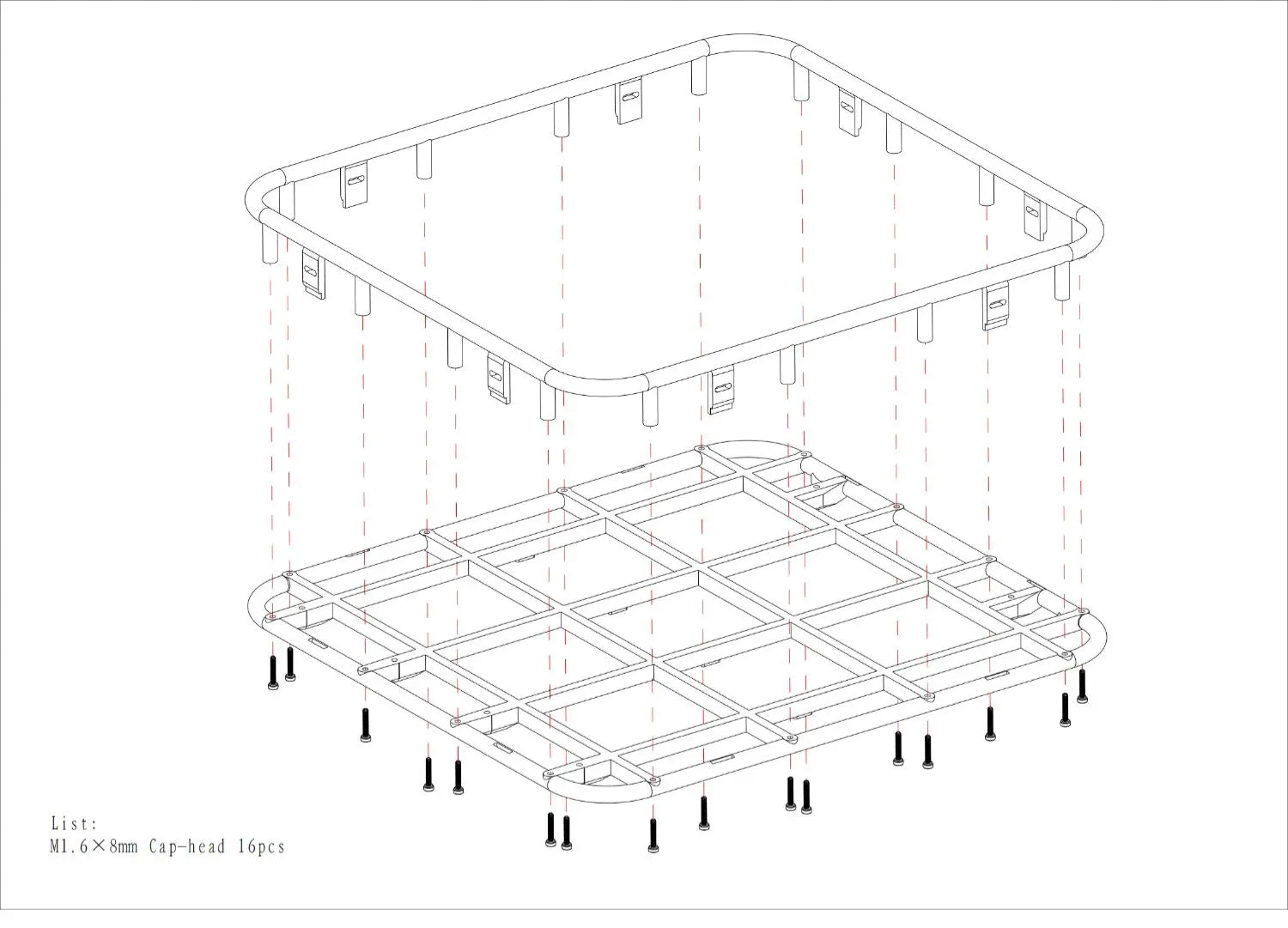 List:
M1.6×8mm Cap-head 16pcs