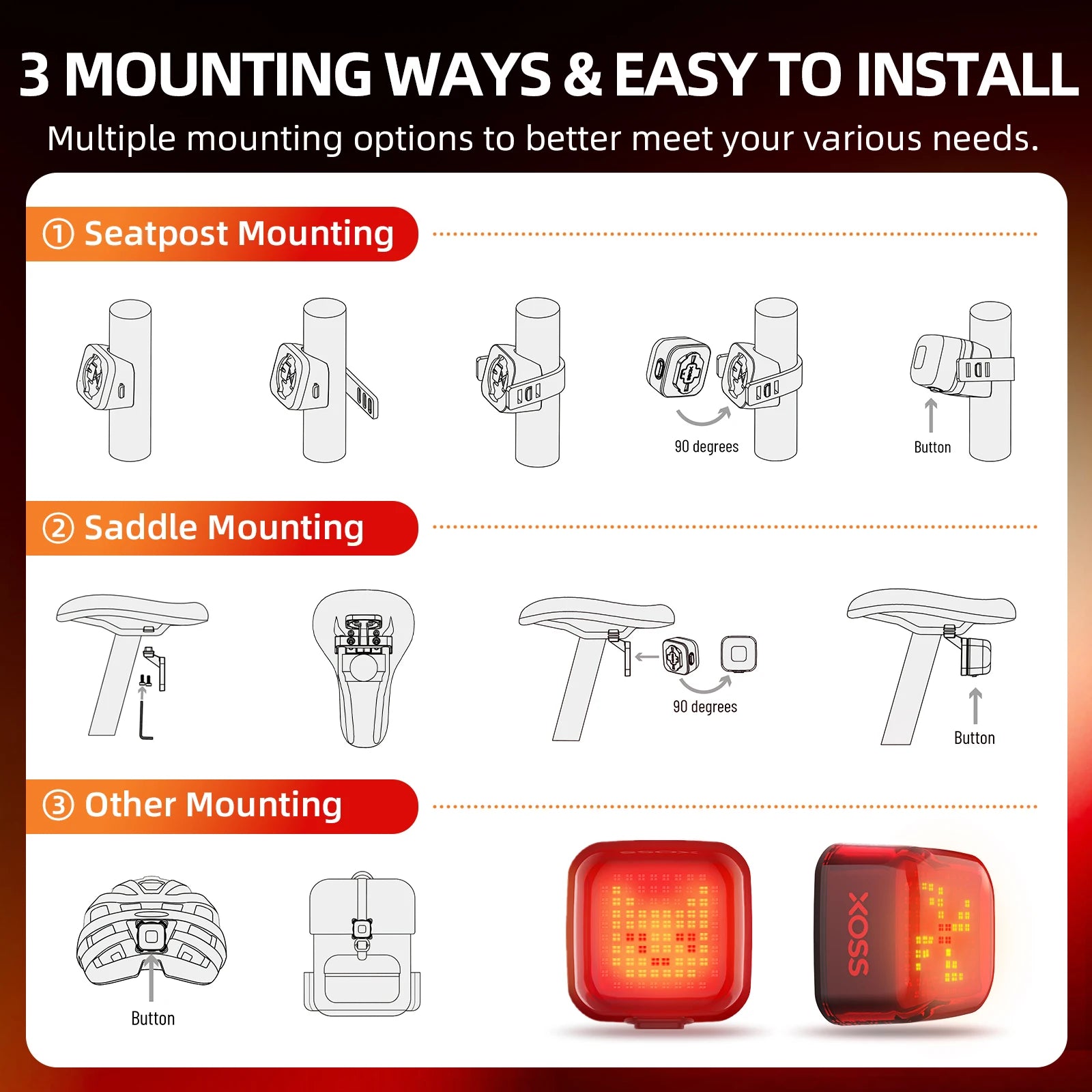 3 MOUNTING WAYS & EASY TO INSTALL

Multiple mounting options to better meet your various needs.

① Seatpost Mounting

90 degrees

Button

② Saddle Mounting

90 degrees

Button

③ Other Mounting

Button

XOSS