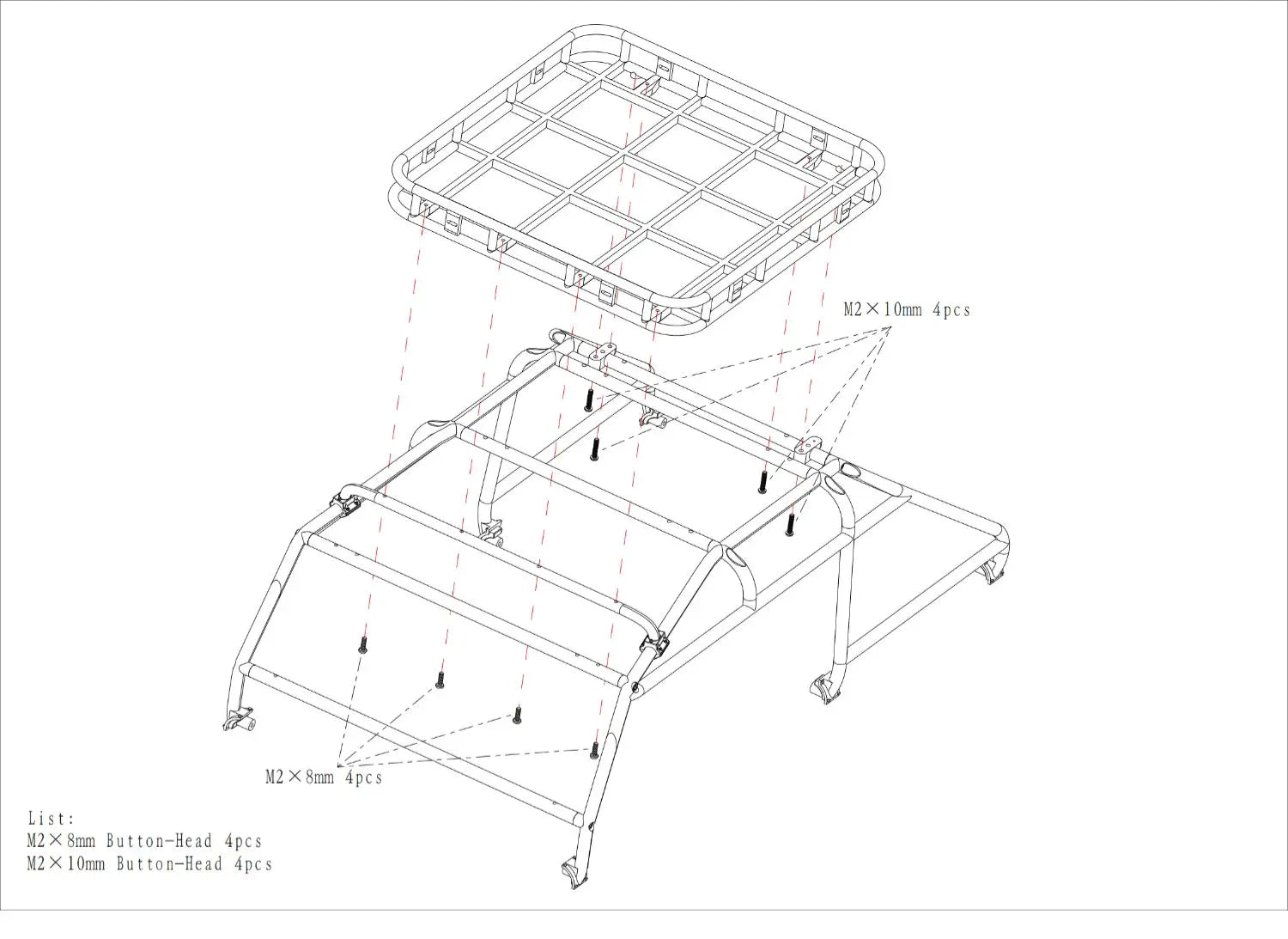 M2×10mm 4pcs

M2×8mm 4pcs

List:
M2×8mm Button-Head 4pcs
M2×10mm Button-Head 4pcs